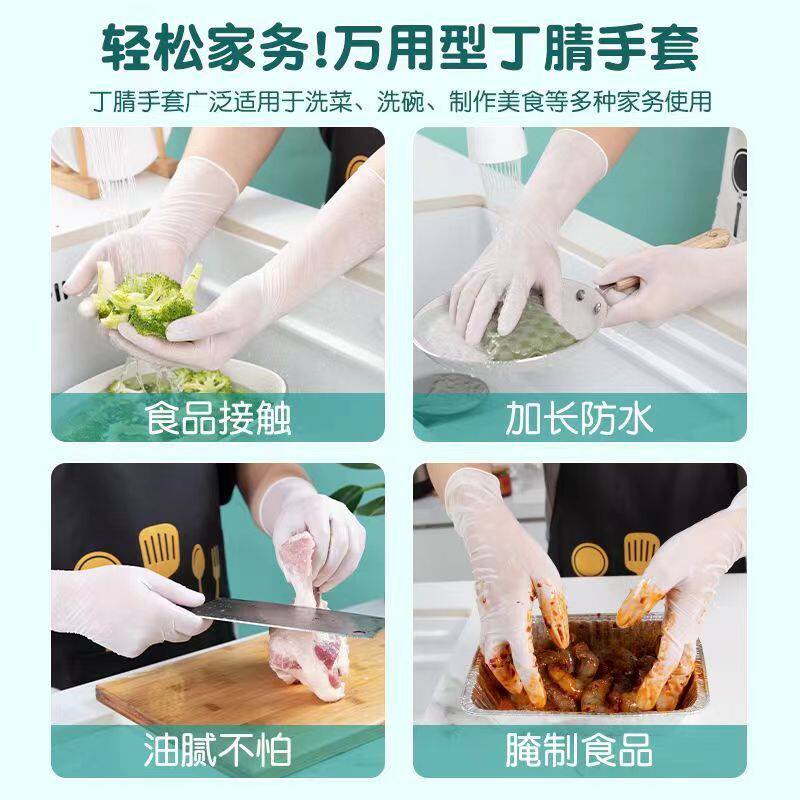 轻松家务!万用型丁腈手套

丁腈手套广泛适用于洗菜、洗碗、制作美食等多种家务使用

食品接触

加长防水

油腻不怕

腌制食品