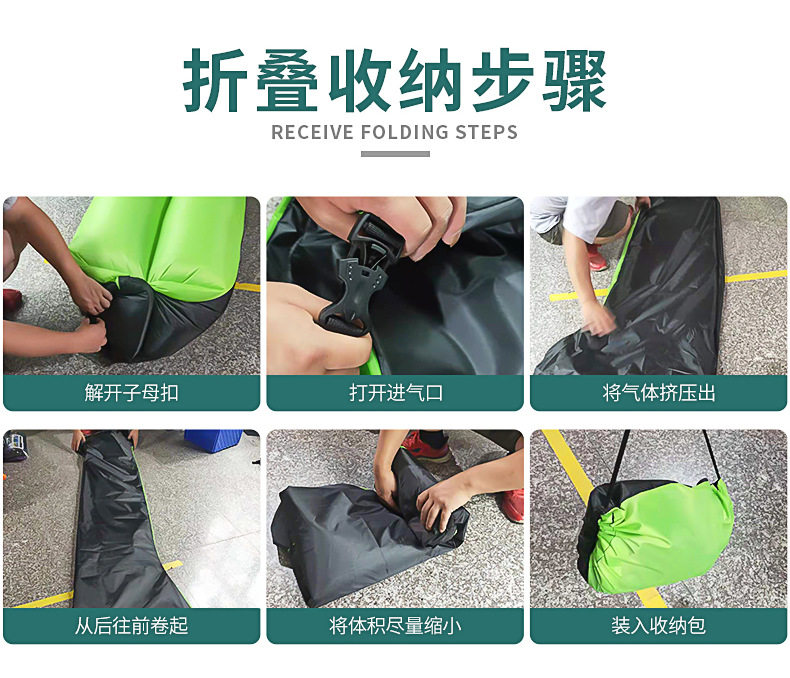 折叠收纳步骤

RECEIVE FOLDING STEPS

解开子母扣

打开进气口

将气体挤压出

从后往前卷起

将体积尽量缩小

装入收纳包