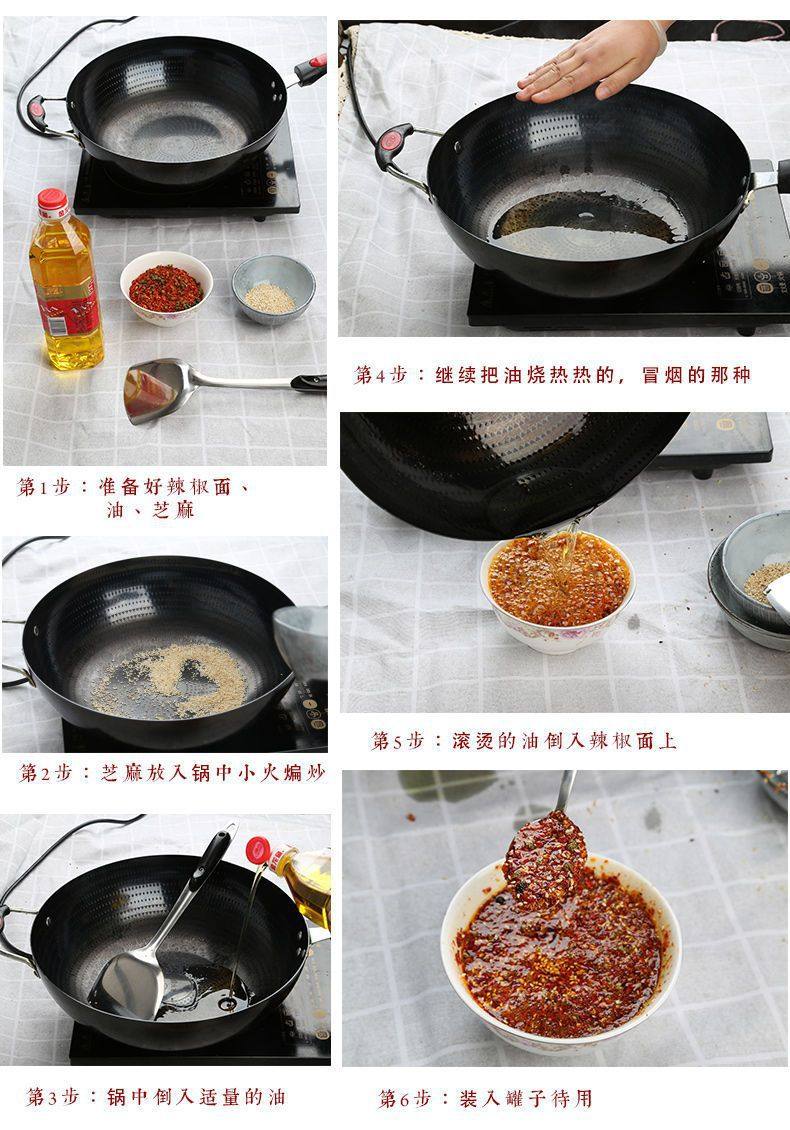 第1步：准备好辣椒面、油、芝麻

第2步：芝麻放入锅中小火煸炒

第3步：锅中倒入适量的油

第4步：继续把油烧热热的，冒烟的那种

第5步：滚烫的油倒入辣椒面上

第6步：装入罐子待用