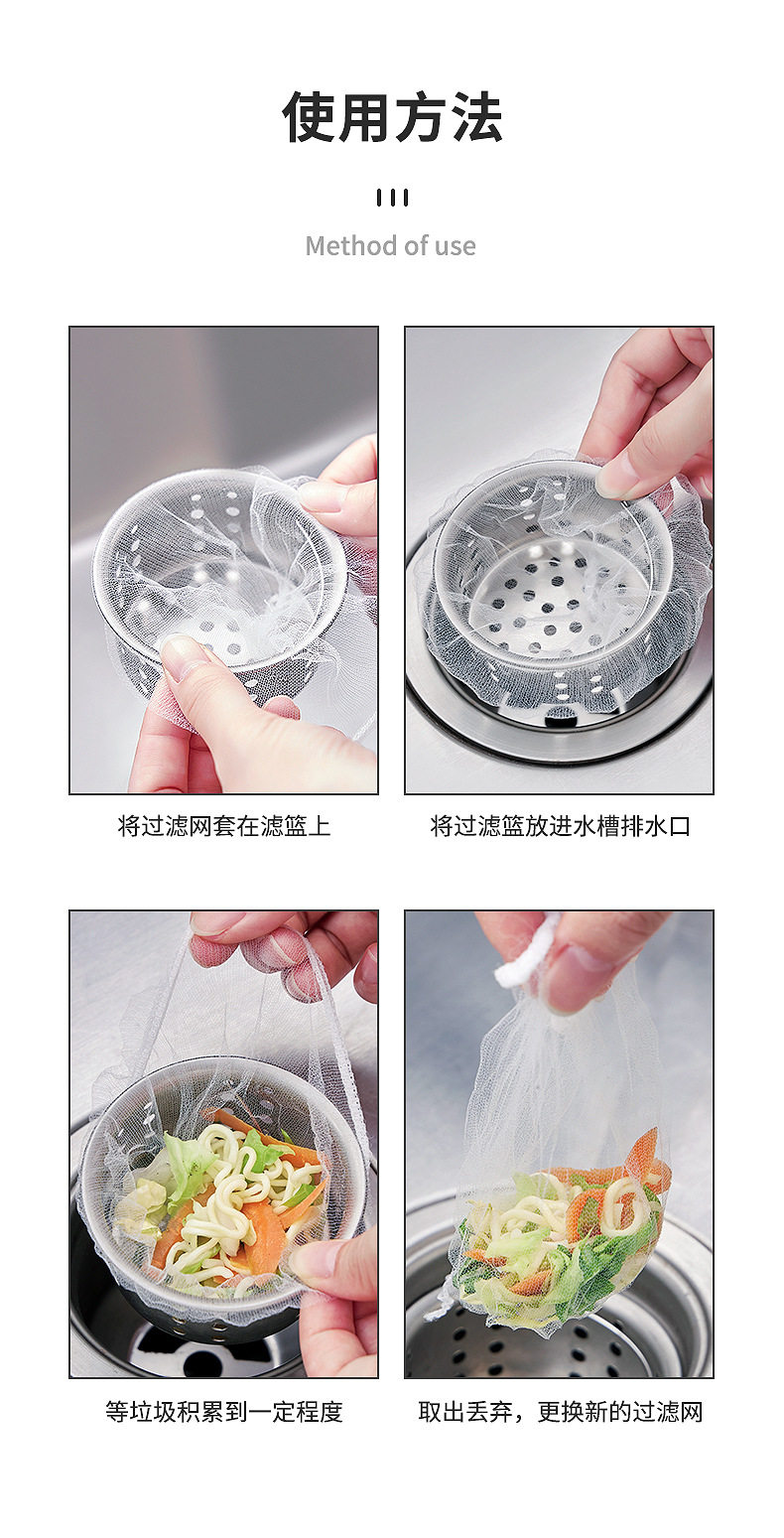 使用方法

Method of use

将过滤网套在滤篮上

将过滤篮放进水槽排水口

等垃圾积累到一定程度

取出丢弃，更换新的过滤网