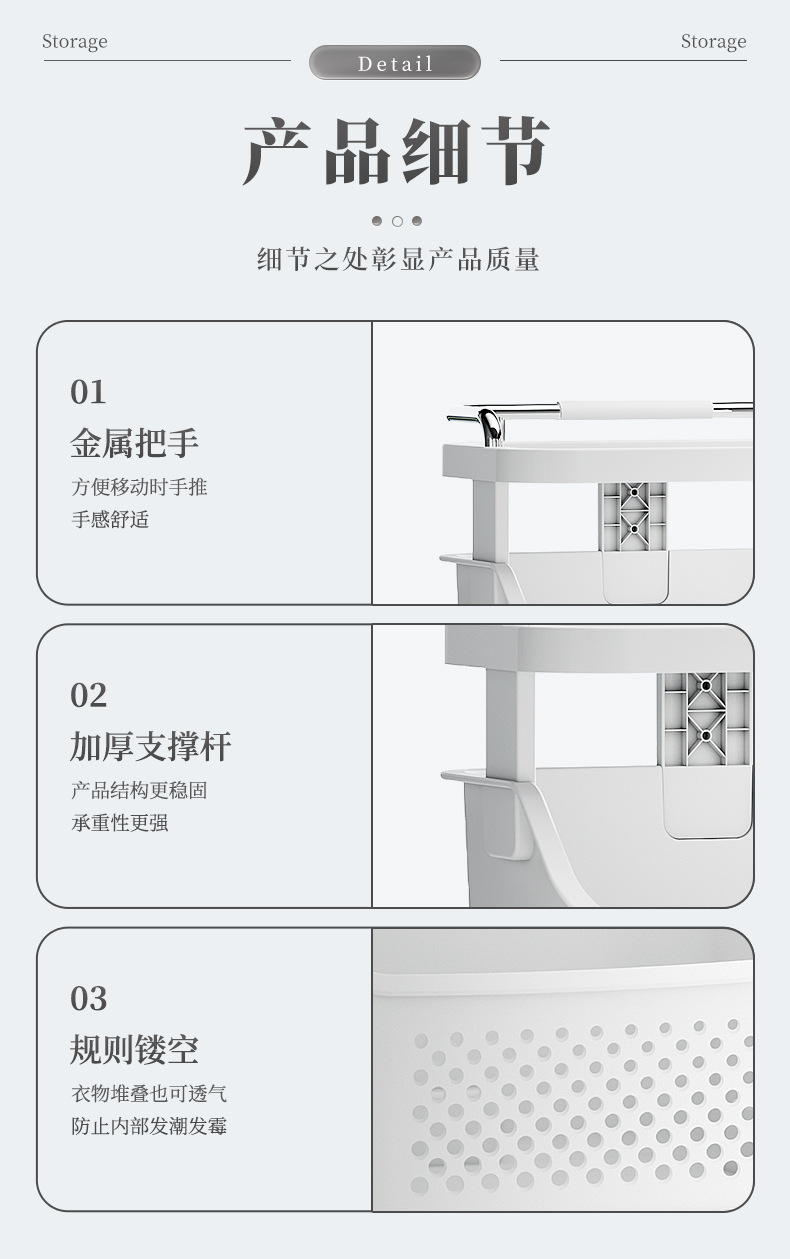 Storage

Detail

Storage

产品细节

细节之处彰显产品质量

01
金属把手
方便移动时手推
手感舒适

02
加厚支撑杆
产品结构更稳固
承重性更强

03
规则镂空
衣物堆叠也可透气
防止内部发潮发霉