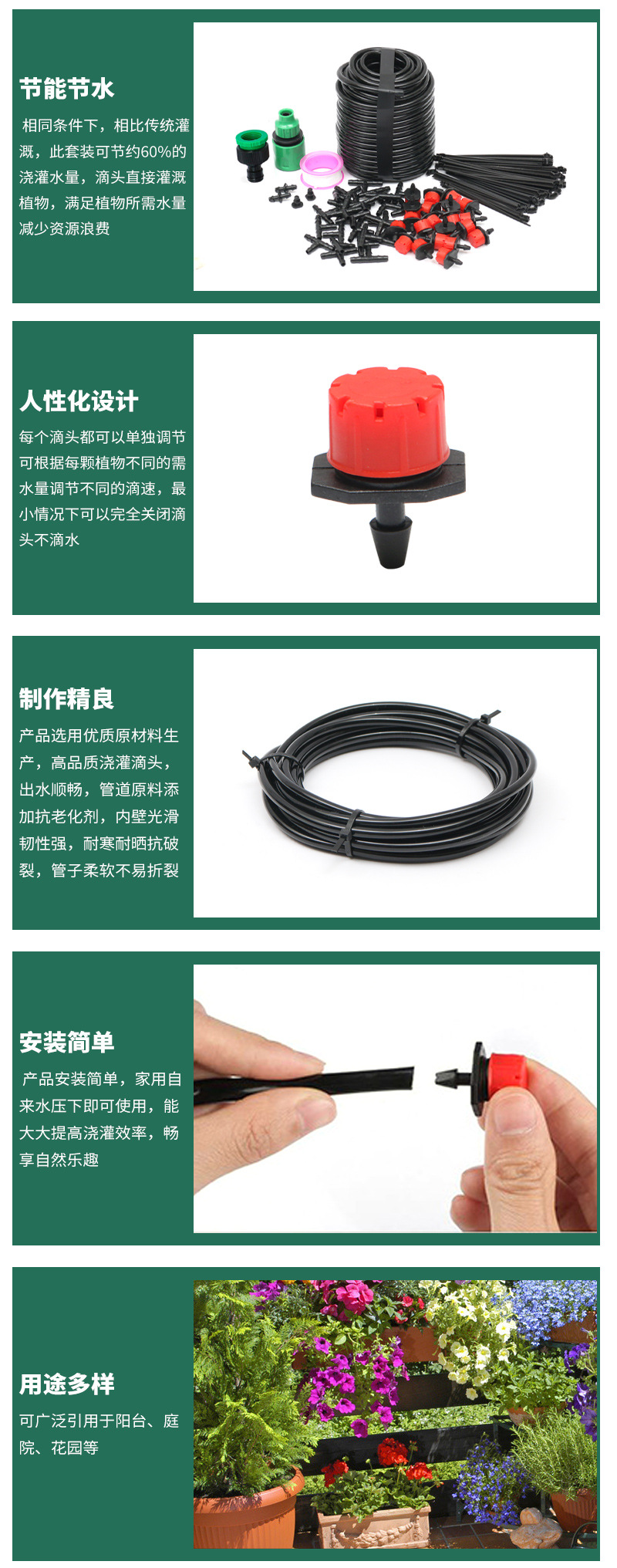 节能节水

相同条件下，相比传统灌溉，此套装可节约60%的浇灌水量，滴头直接灌溉植物，满足植物所需水量减少资源浪费

人性化设计

每个滴头都可以单独调节可根据每颗植物不同的需水量调节不同的滴速，最小情况下可以完全关闭滴头不滴水

制作精良

产品选用优质原材料生产，高品质浇灌滴头，出水顺畅，管道原料添加抗老化剂，内壁光滑韧性强，耐寒耐晒抗破裂，管子柔软不易折裂

安装简单

产品安装简单，家用自来水压下即可使用，能大大提高浇灌效率，畅享自然乐趣

用途多样

可广泛引用于阳台、庭院、花园等