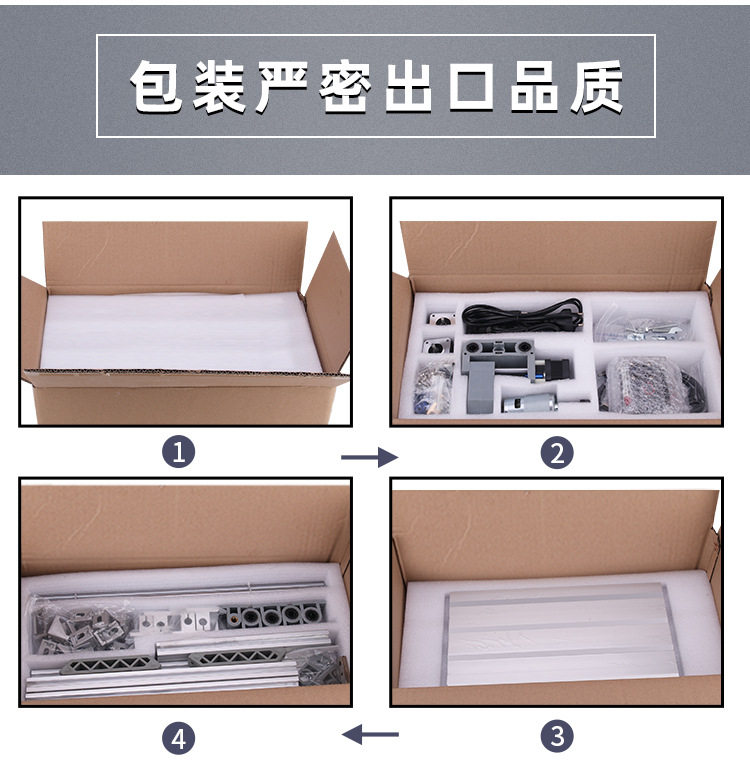 包装严密出口品质

1

2

4

3