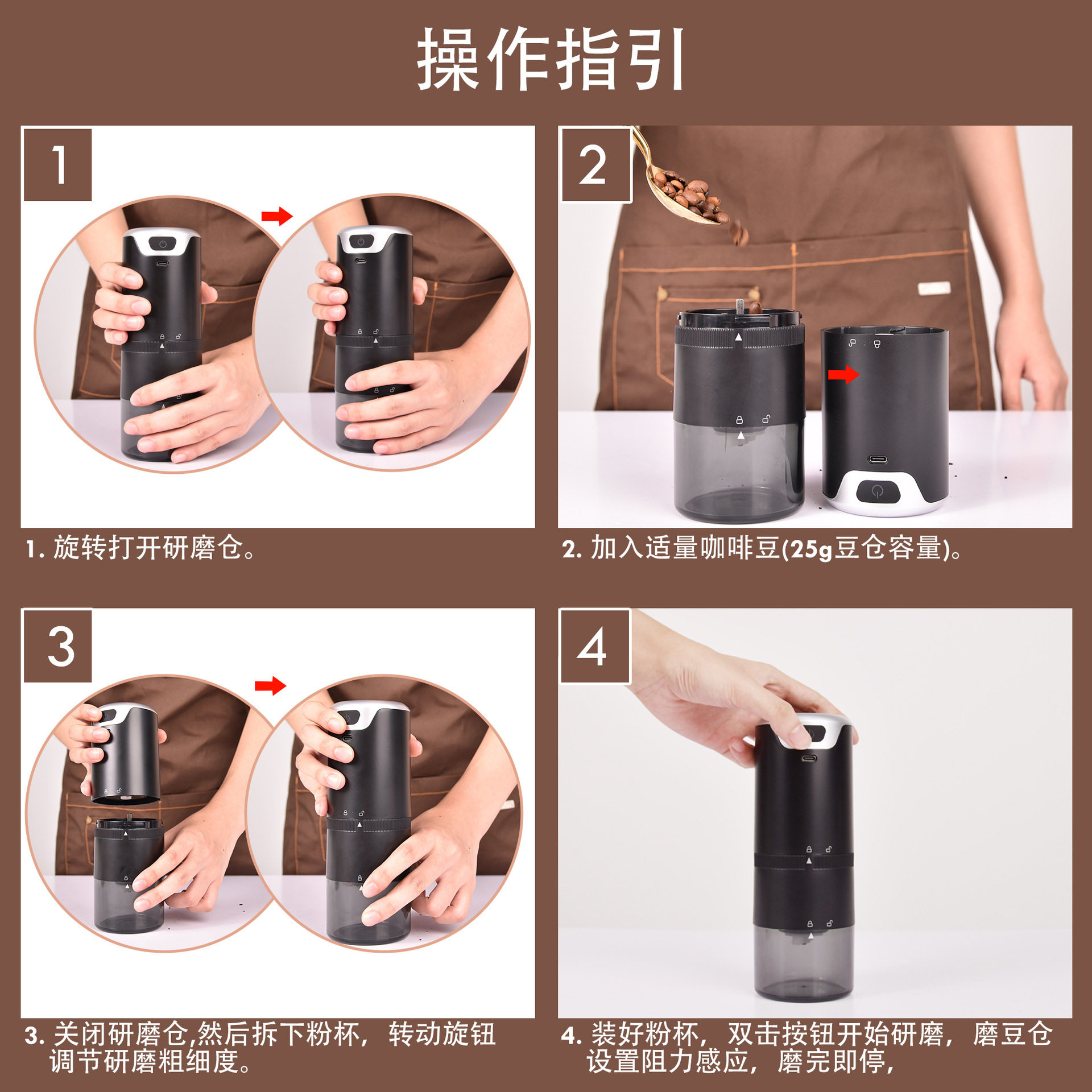 操作指引

1

1. 旋转打开研磨仓。

2

2. 加入适量咖啡豆(25g豆仓容量)。

3

3. 关闭研磨仓,然后拆下粉杯，转动旋钮调节研磨粗细度。

4

4. 装好粉杯，双击按钮开始研磨，磨豆仓设置阻力感应，磨完即停，