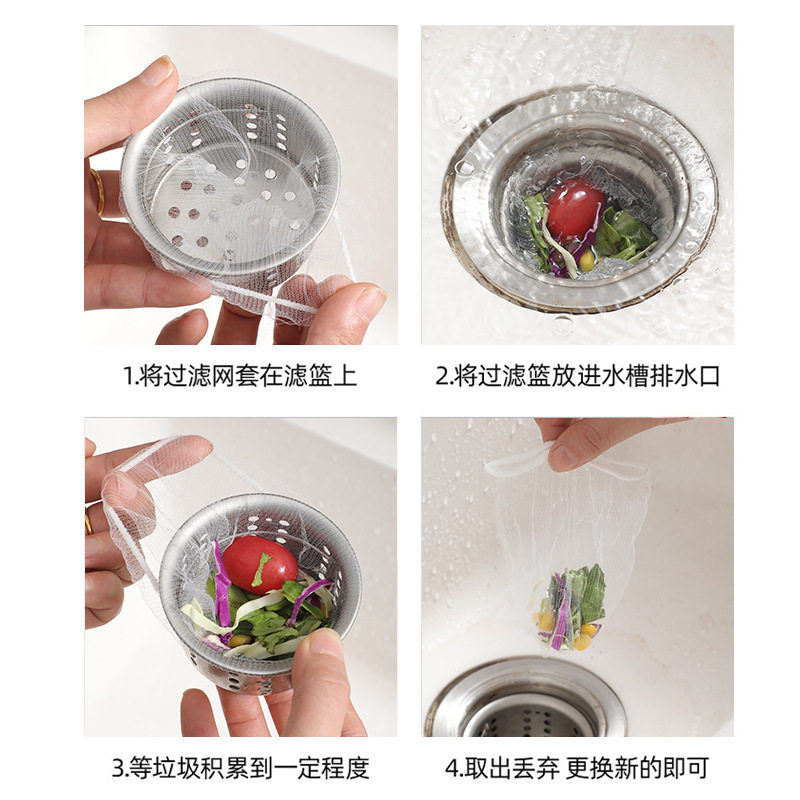 1.将过滤网套在滤篮上

2.将过滤篮放进水槽排水口

3.等垃圾积累到一定程度

4.取出丢弃 更换新的即可