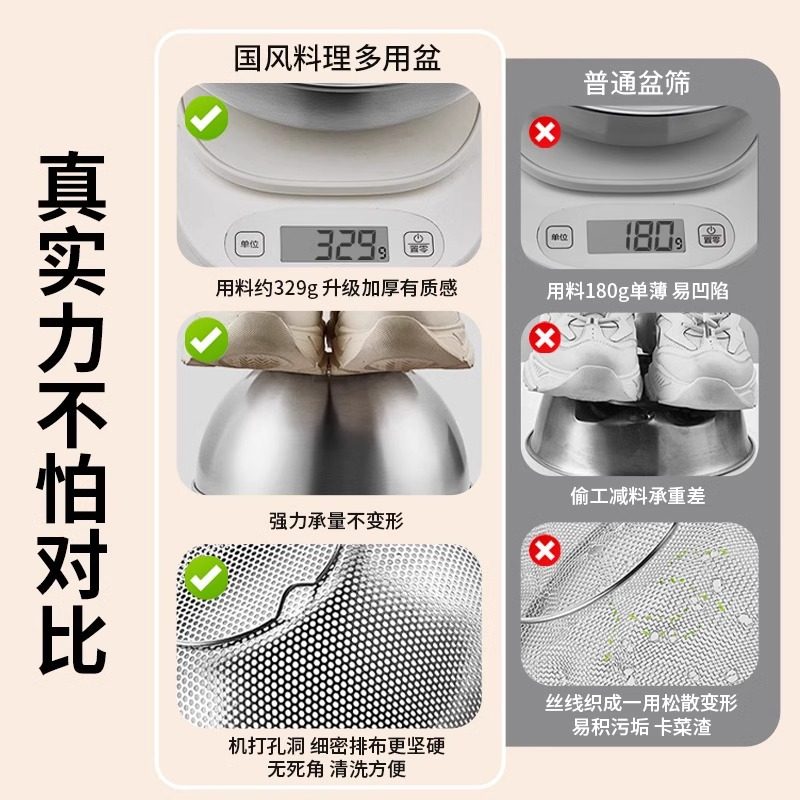 真实力不怕对比

国风料理多用盆

单位
329g
置零

用料约329g 升级加厚有质感

强力承量不变形

机打孔洞 细密排布更坚硬
无死角 清洗方便

普通盆筛

单位
180g
置零

用料180g单薄 易凹陷

偷工减料承重差

丝线织成一用松散变形
易积污垢 卡菜渣