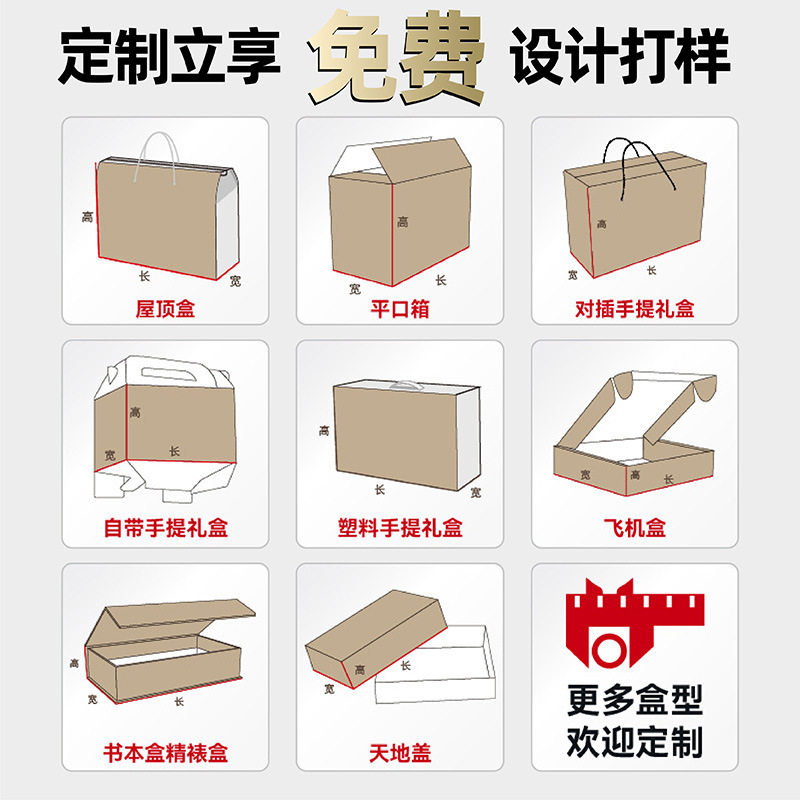 定制立享 免费 设计打样

高
长
宽
屋顶盒

高
宽
长
平口箱

高
宽
长
对插手提礼盒

高
宽
长
自带手提礼盒

高
长
宽
塑料手提礼盒

宽
高
长
飞机盒

高
宽
长
书本盒精裱盒

高
长
宽
天地盖

更多盒型
欢迎定制