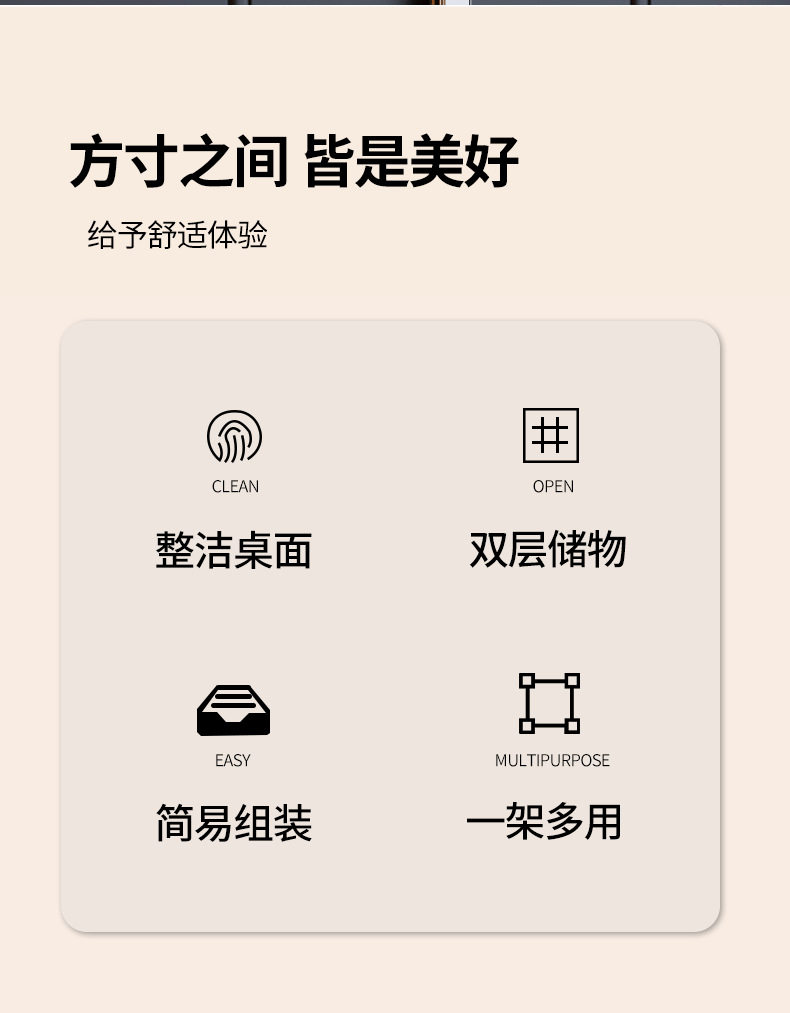 方寸之间 皆是美好

给予舒适体验

CLEAN

整洁桌面

OPEN

双层储物

EASY

简易组装

MULTIPURPOSE

一架多用