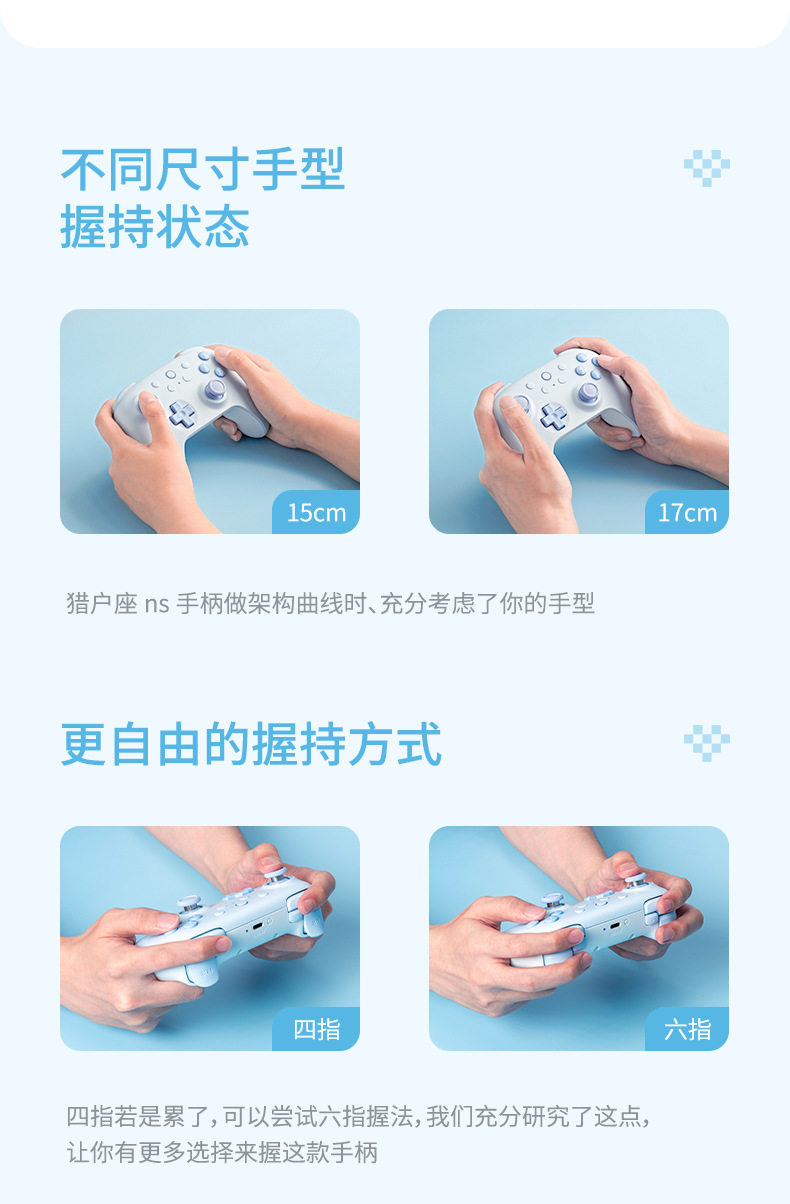 不同尺寸手型
握持状态

15cm

17cm

猎户座 ns 手柄做架构曲线时、充分考虑了你的手型

更自由的握持方式

四指

六指

四指若是累了，可以尝试六指握法，我们充分研究了这点，让你有更多选择来握这款手柄