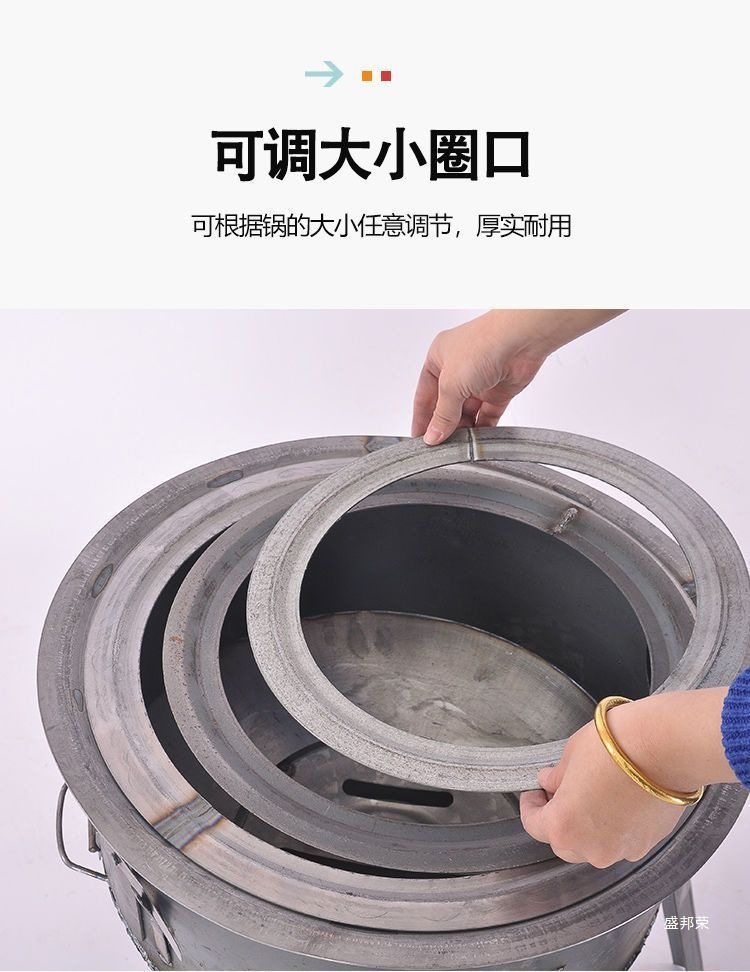 可调大小圈口

可根据锅的大小任意调节，厚实耐用

盛邦荣