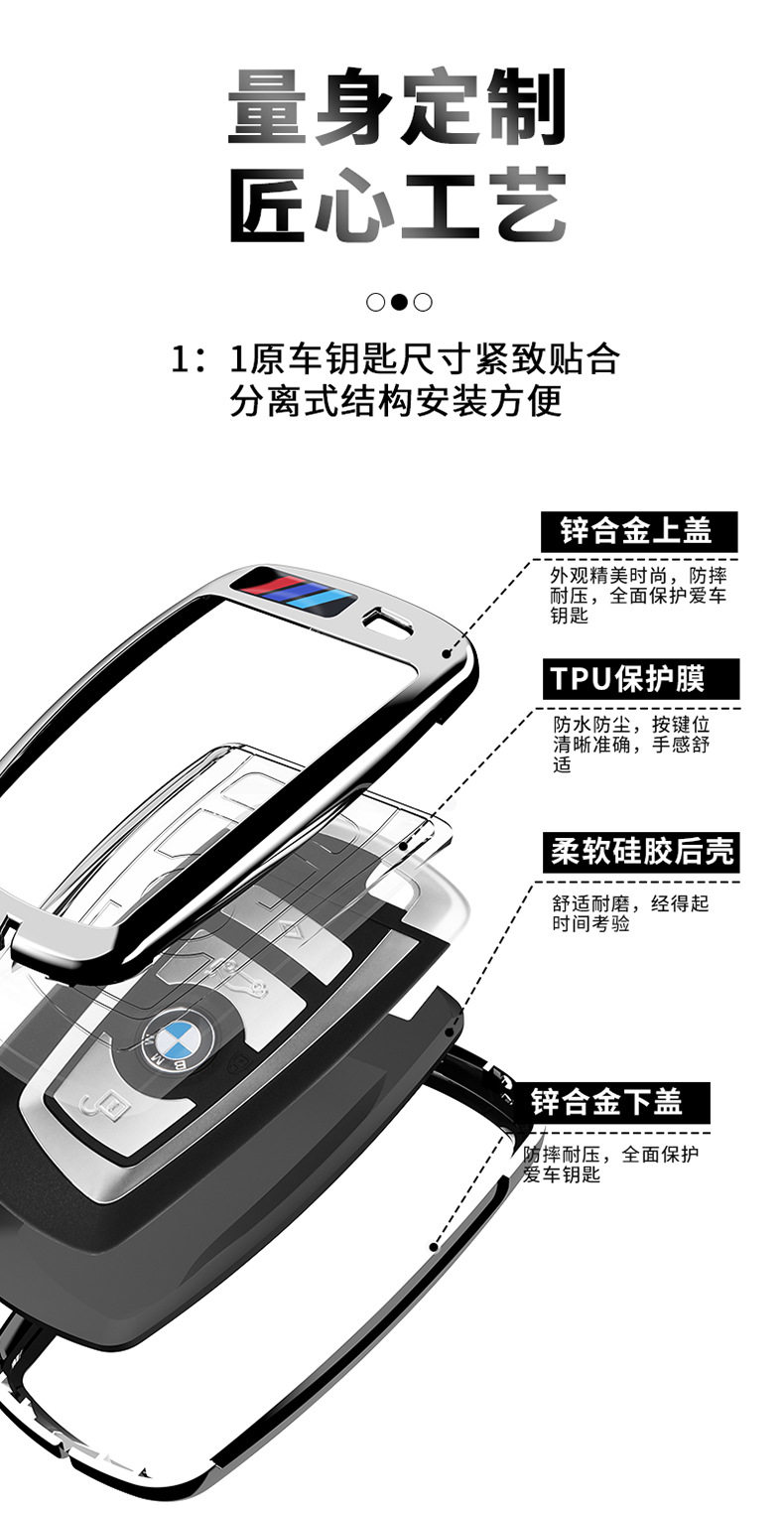 量身定制
匠心工艺

1：1原车钥匙尺寸紧致贴合
分离式结构安装方便

锌合金上盖
外观精美时尚，防摔耐压，全面保护爱车钥匙

TPU保护膜
防水防尘，按键位清晰准确，手感舒适

柔软硅胶后壳
舒适耐磨，经得起时间考验

锌合金下盖
防摔耐压，全面保护爱车钥匙

BMW