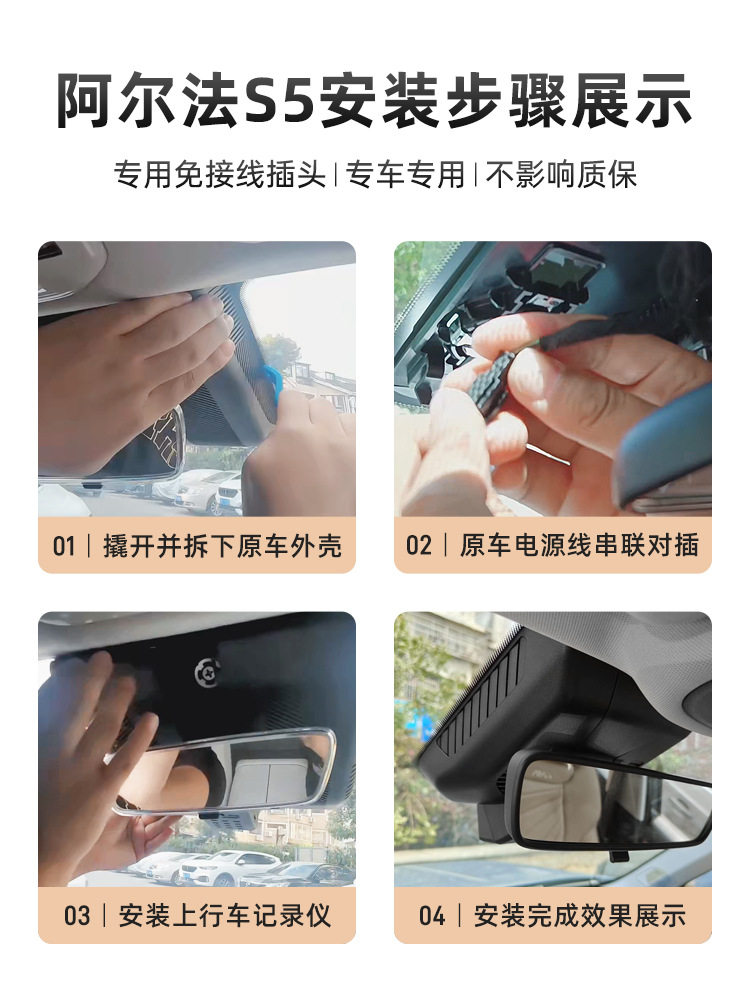 阿尔法S5安装步骤展示

专用免接线插头 | 专车专用 | 不影响质保

01 | 撬开并拆下原车外壳

02 | 原车电源线串联对插

03 | 安装上行车记录仪

04 | 安装完成效果展示