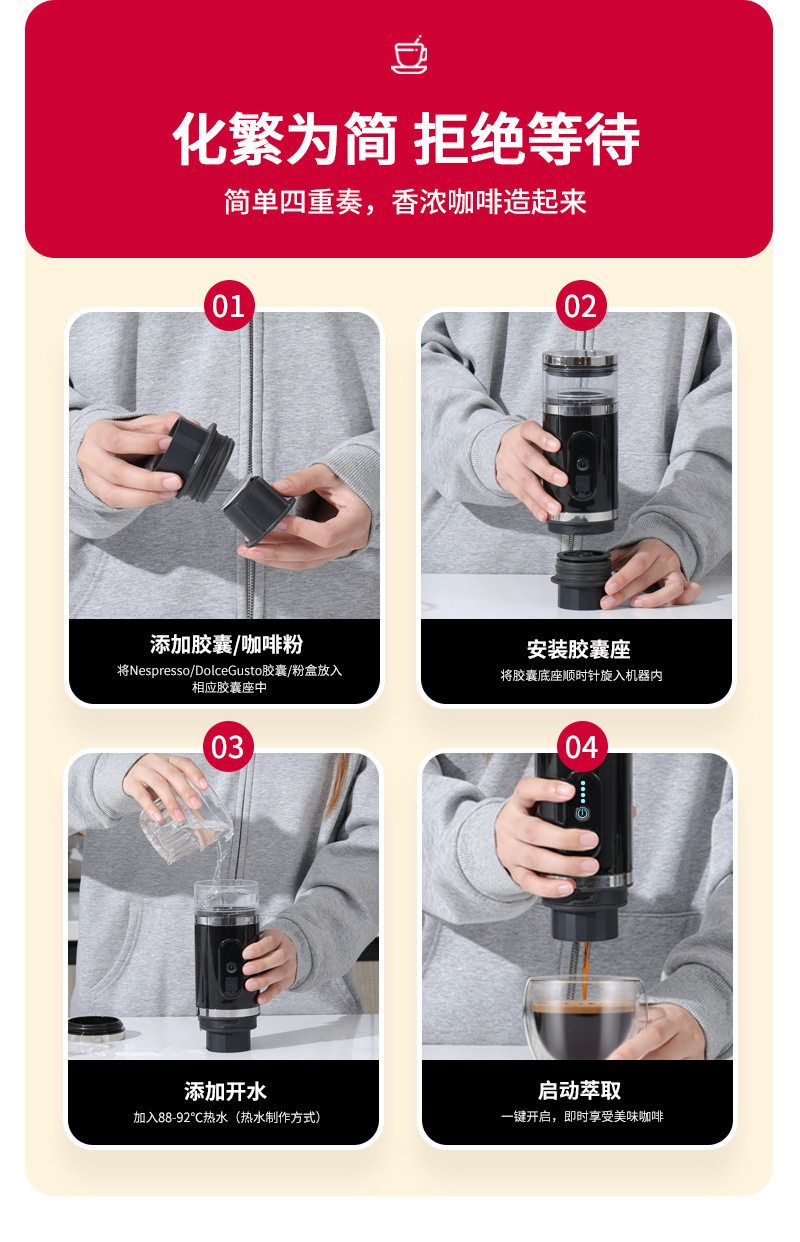 化繁为简 拒绝等待

简单四重奏，香浓咖啡造起来

01

添加胶囊/咖啡粉

将Nespresso/DolceGusto胶囊/粉盒放入相应胶囊座中

02

安装胶囊座

将胶囊底座顺时针旋入机器内

03

添加开水

加入88-92℃热水（热水制作方式）

04

启动萃取

一键开启，即时享受美味咖啡