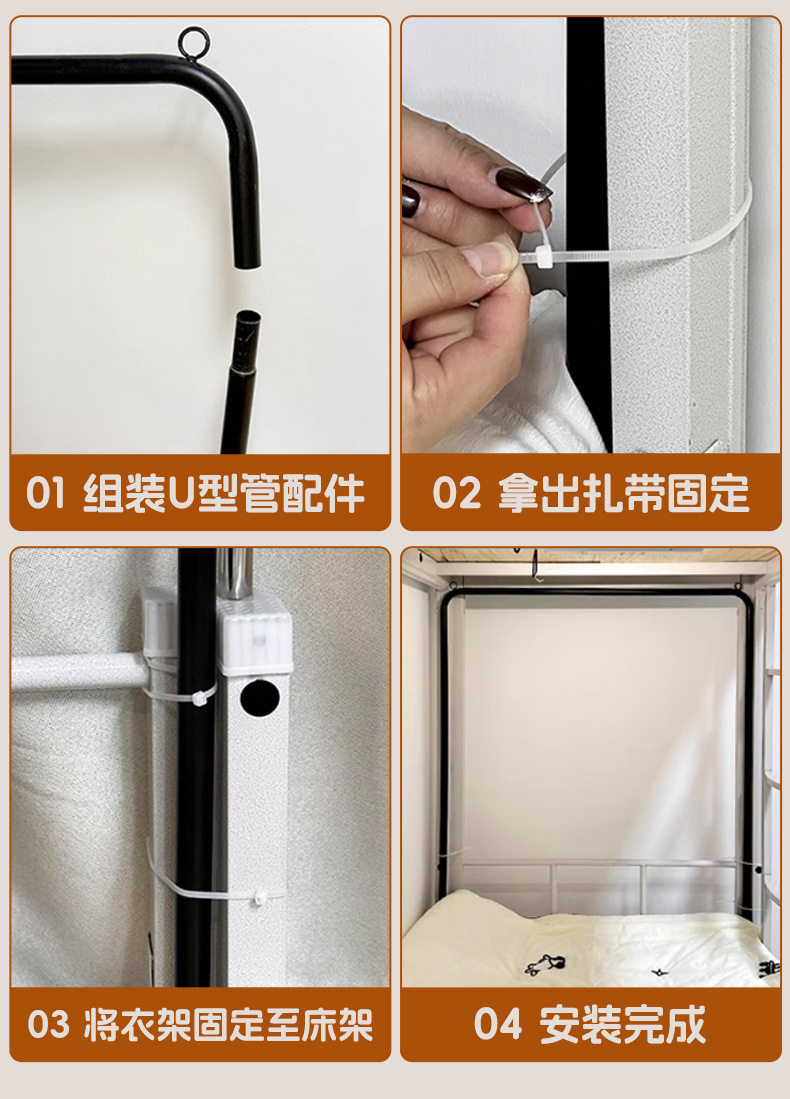 01 组装U型管配件

02 拿出扎带固定

03 将衣架固定至床架

04 安装完成