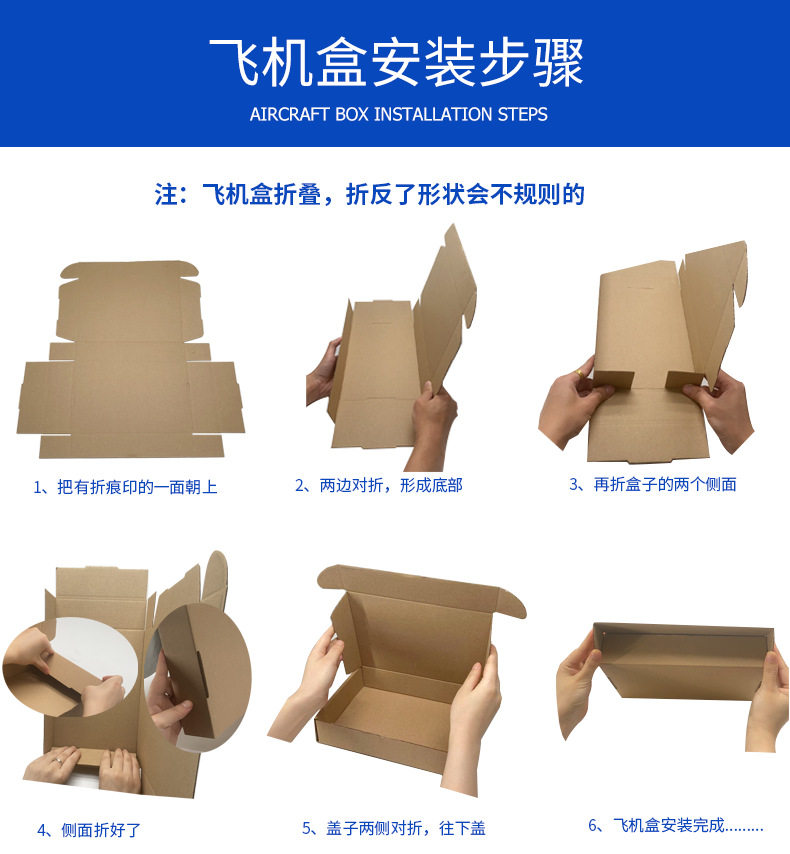 飞机盒安装步骤
AIRCRAFT BOX INSTALLATION STEPS

注：飞机盒折叠，折反了形状会不规则的

1、把有折痕印的一面朝上

2、两边对折，形成底部

3、再折盒子的两个侧面

4、侧面折好了

5、盖子两侧对折，往下盖

6、飞机盒安装完成………