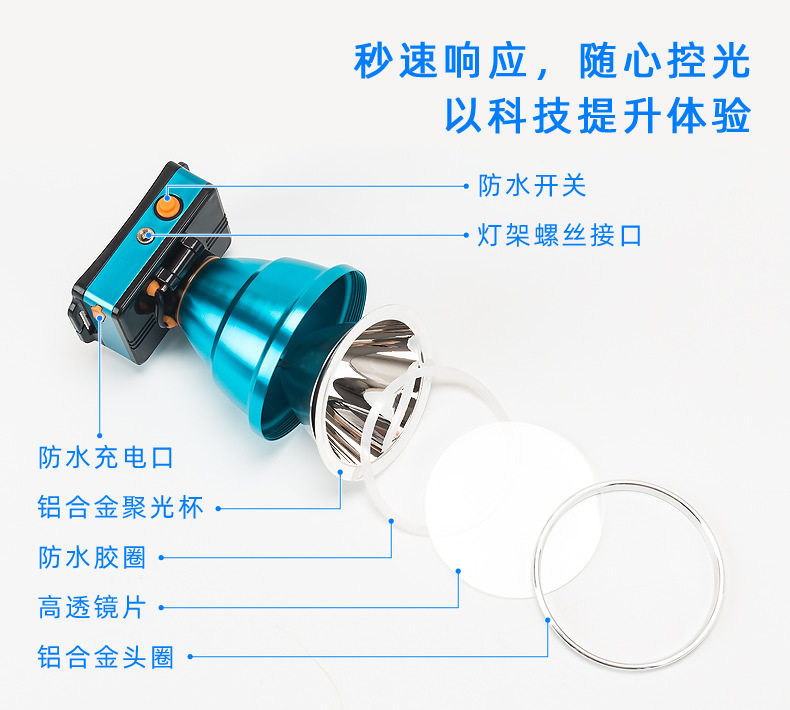 秒速响应，随心控光
以科技提升体验

防水开关

灯架螺丝接口

防水充电口

铝合金聚光杯

防水胶圈

高透镜片

铝合金头圈