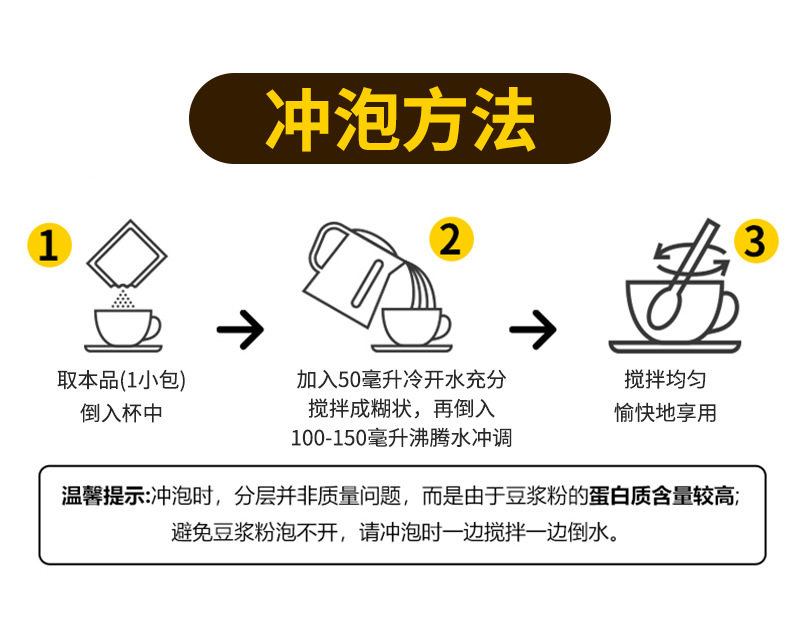 冲泡方法

1
取本品(1小包)
倒入杯中

2
加入50毫升冷开水充分
搅拌成糊状，再倒入
100-150毫升沸腾水冲调

3
搅拌均匀
愉快地享用

温馨提示:冲泡时，分层并非质量问题，而是由于豆浆粉的蛋白质含量较高;
避免豆浆粉泡不开，请冲泡时一边搅拌一边倒水。