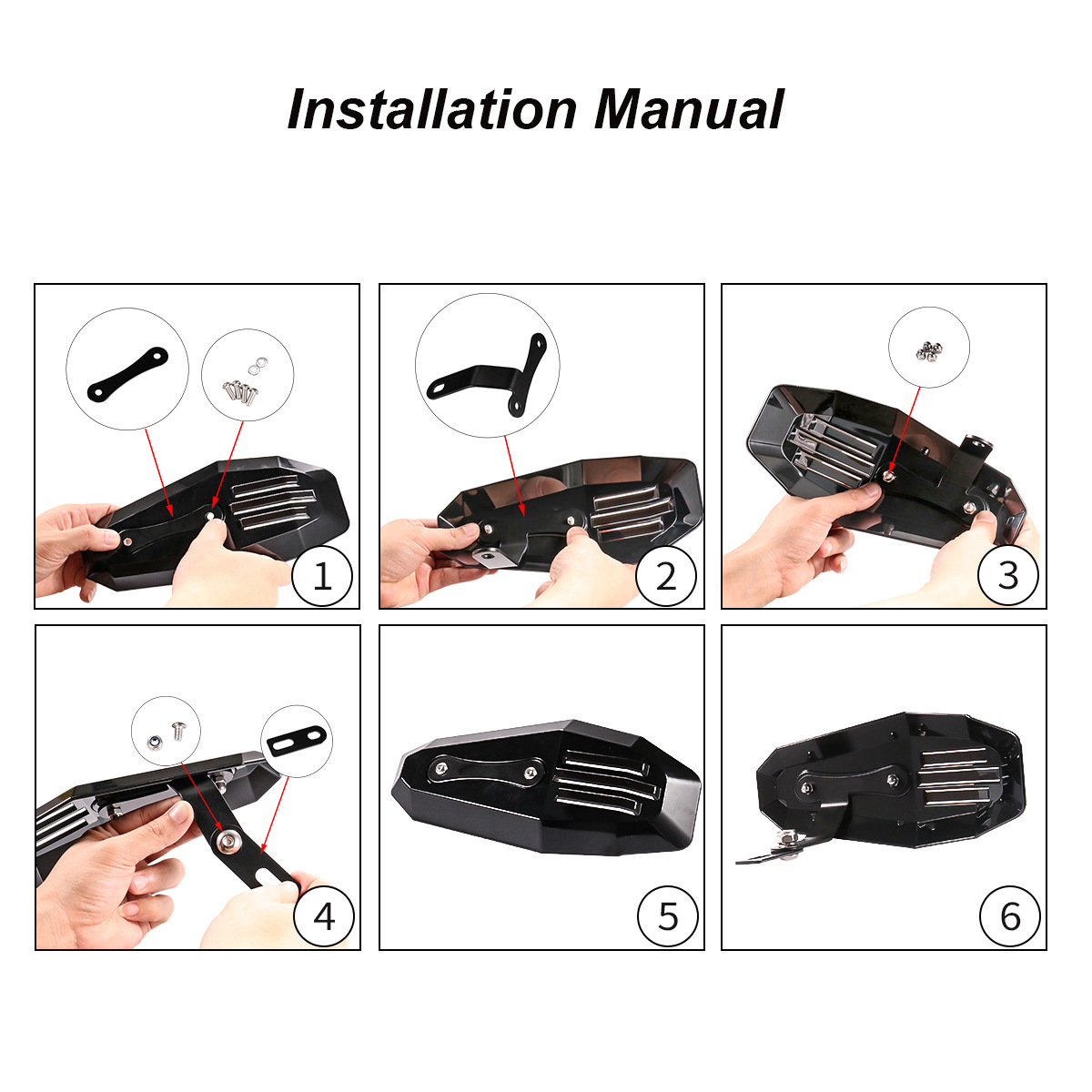 Installation Manual

1

2

3

4

5

6