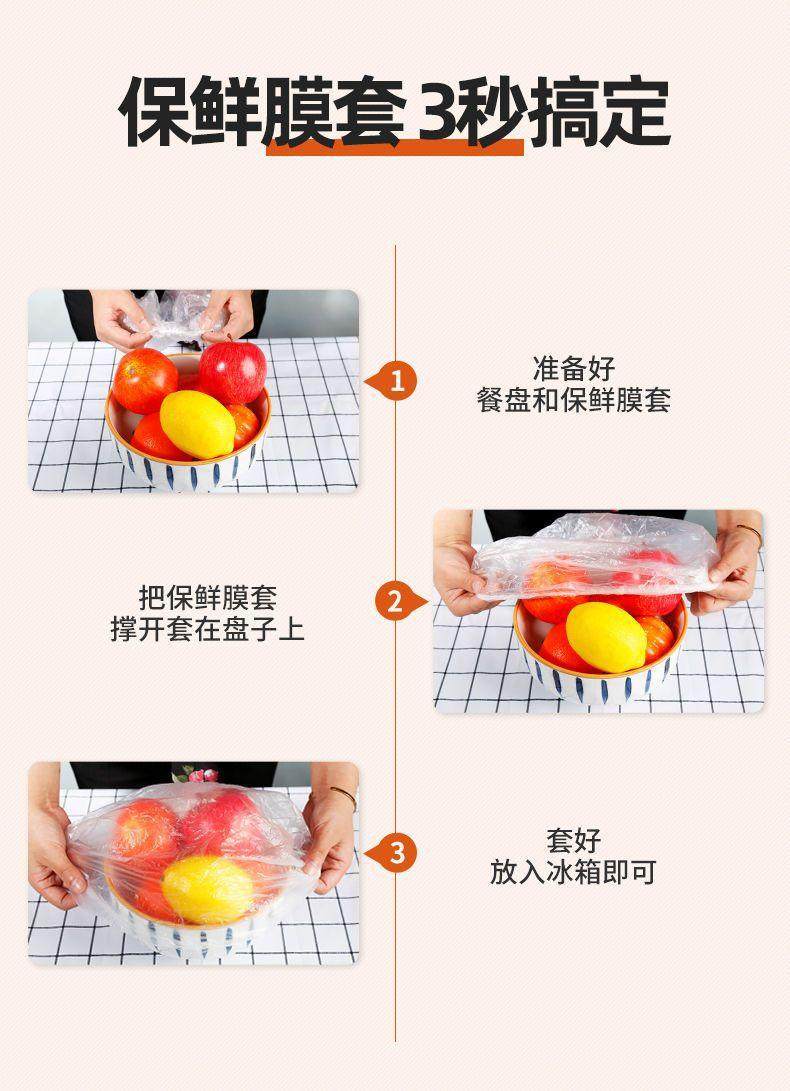 保鲜膜套 3秒搞定

1

准备好
餐盘和保鲜膜套

把保鲜膜套
撑开套在盘子上

2

3

套好
放入冰箱即可