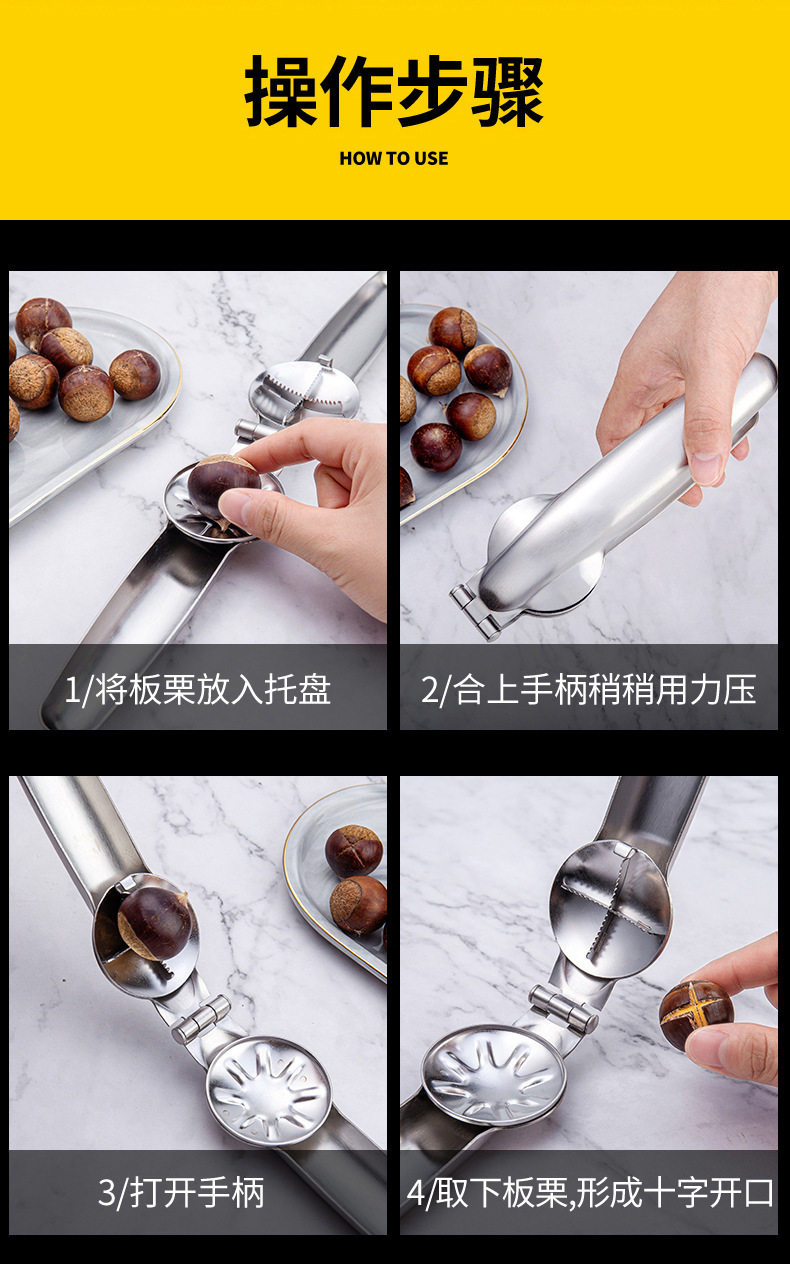 操作步骤

HOW TO USE

1/将板栗放入托盘

2/合上手柄稍稍用力压

3/打开手柄

4/取下板栗,形成十字开口