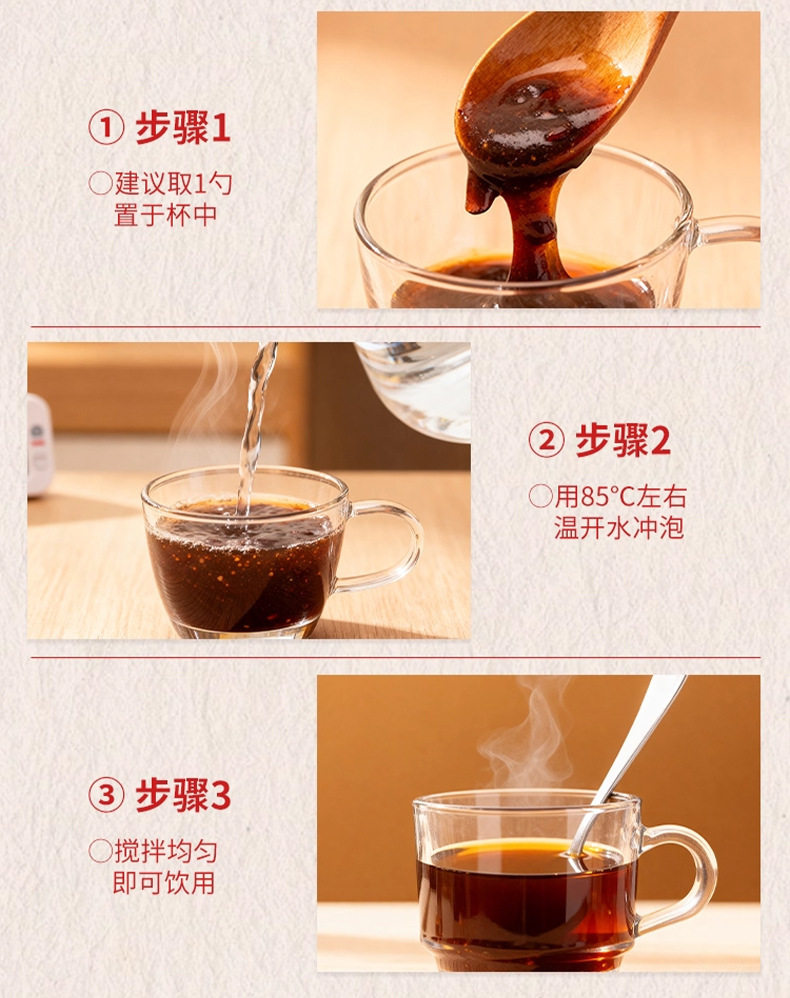 ① 步骤1
○建议取1勺置于杯中

② 步骤2
○用85°C左右温开水冲泡

③ 步骤3
○搅拌均匀即可饮用