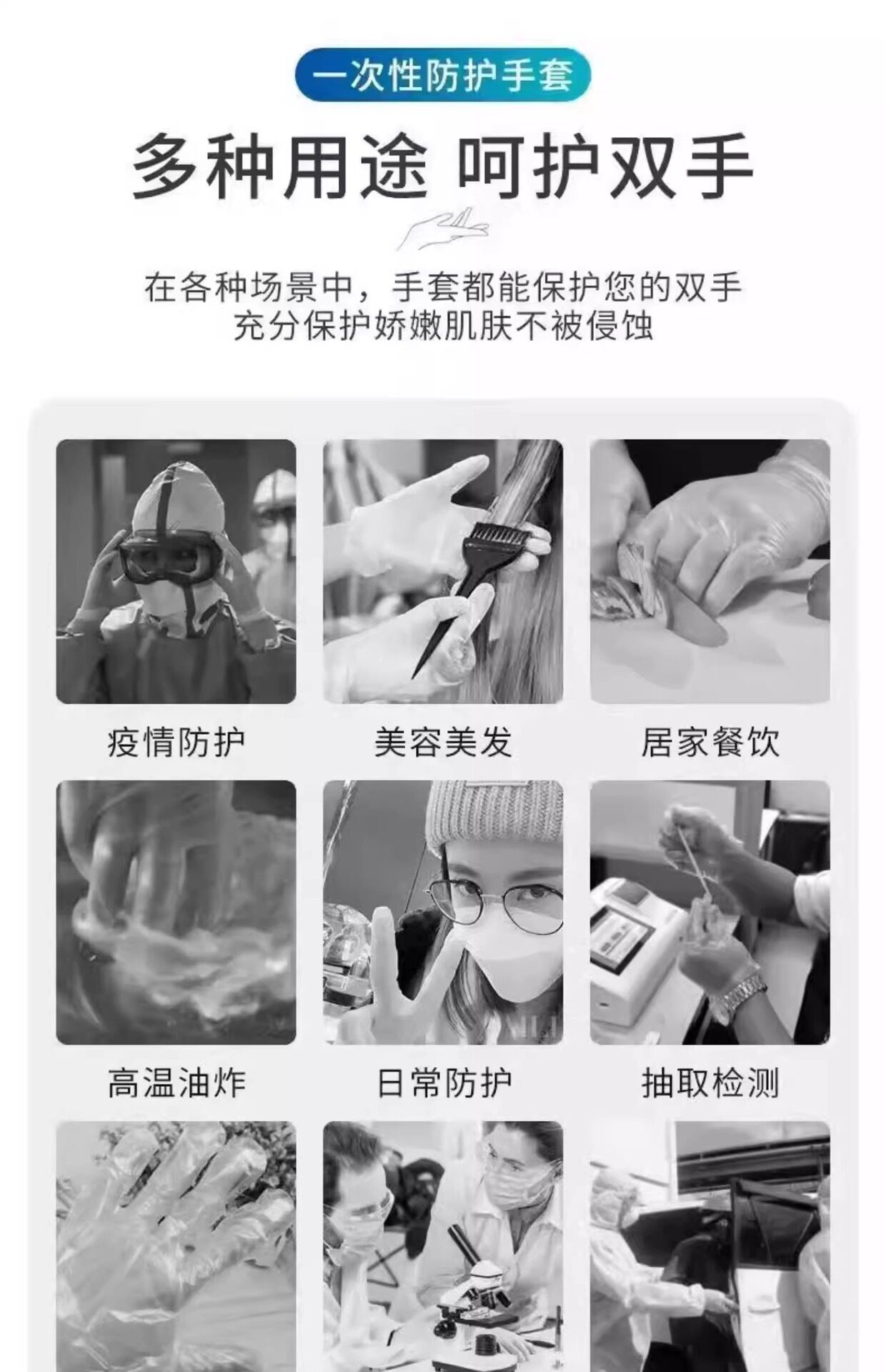 一次性防护手套

多种用途 呵护双手

在各种场景中，手套都能保护您的双手
充分保护娇嫩肌肤不被侵蚀

疫情防护

美容美发

居家餐饮

高温油炸

日常防护

抽取检测