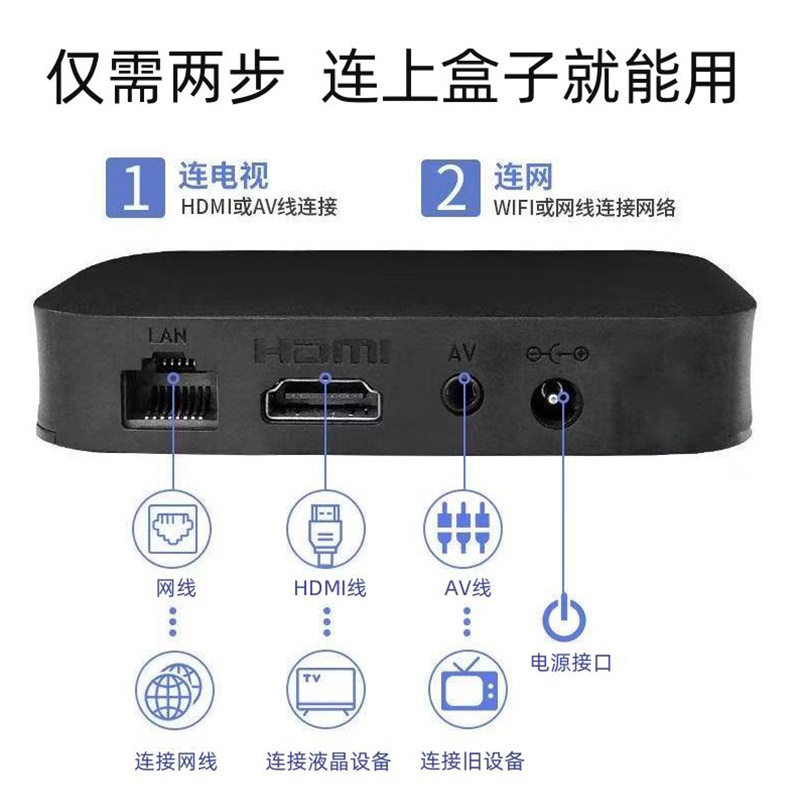 仅需两步 连上盒子就能用

1 连电视
HDMI或AV线连接

2 连网
WIFI或网线连接网络

LAN HDMI AV

网线 HDMI线 AV线

电源接口

TV

连接网线 连接液晶设备 连接旧设备