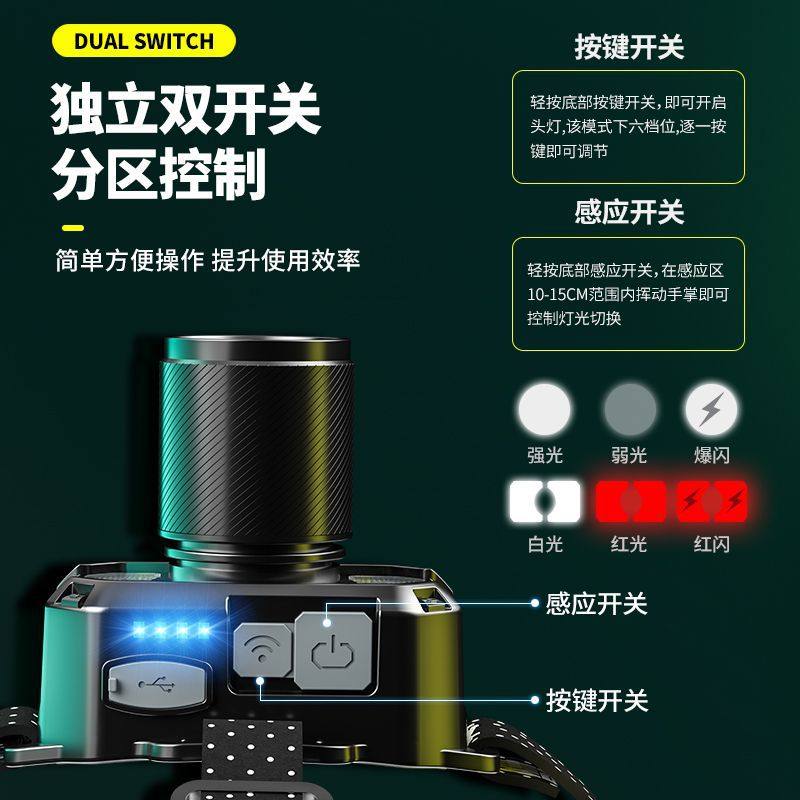 DUAL SWITCH

独立双开关
分区控制

简单方便操作 提升使用效率

按键开关

轻按底部按键开关，即可开启头灯，该模式下六档位，逐一按键即可调节

感应开关

轻按底部感应开关，在感应区10-15CM范围内挥动手掌即可控制灯光切换

强光 弱光 爆闪

白光 红光 红闪

感应开关

按键开关