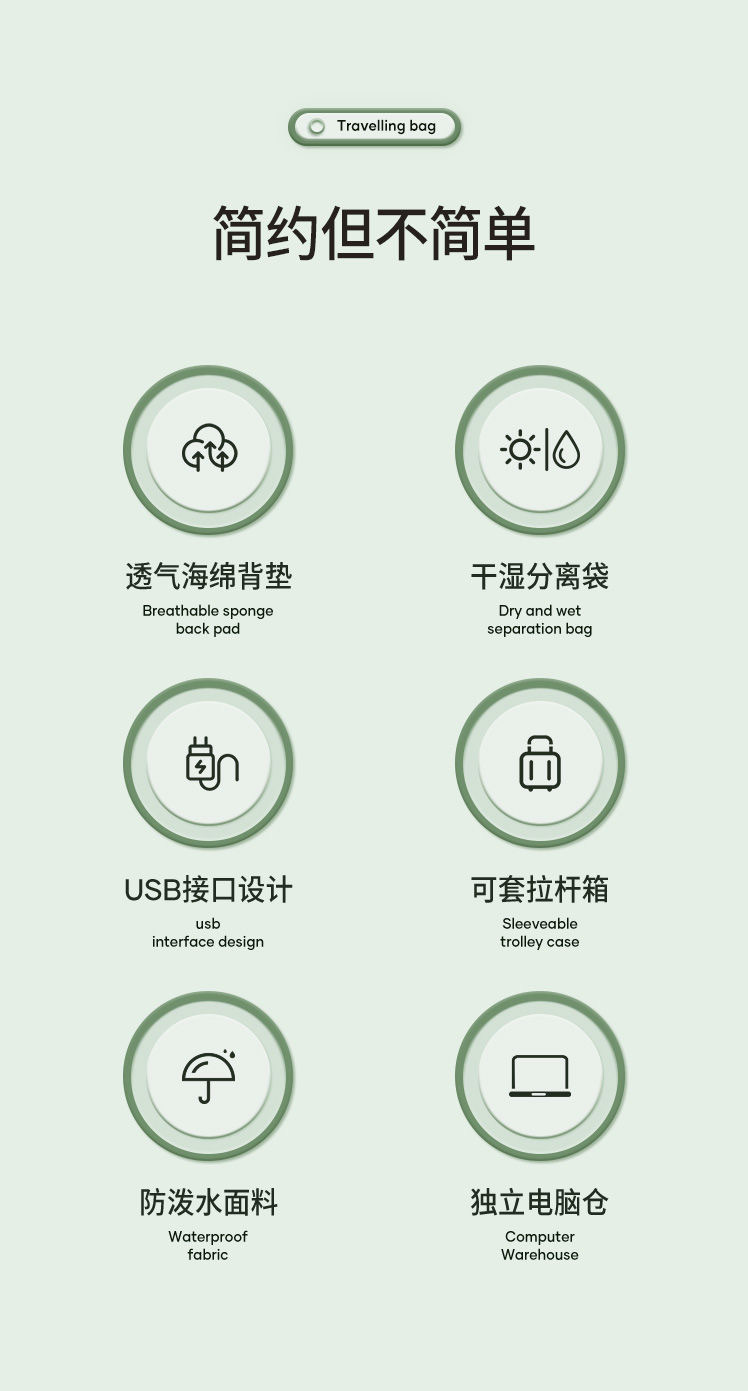 Travelling bag

简约但不简单

透气海绵背垫
Breathable sponge
back pad

干湿分离袋
Dry and wet
separation bag

USB接口设计
usb
interface design

可套拉杆箱
Sleeveable
trolley case

防泼水面料
Waterproof
fabric

独立电脑仓
Computer
Warehouse