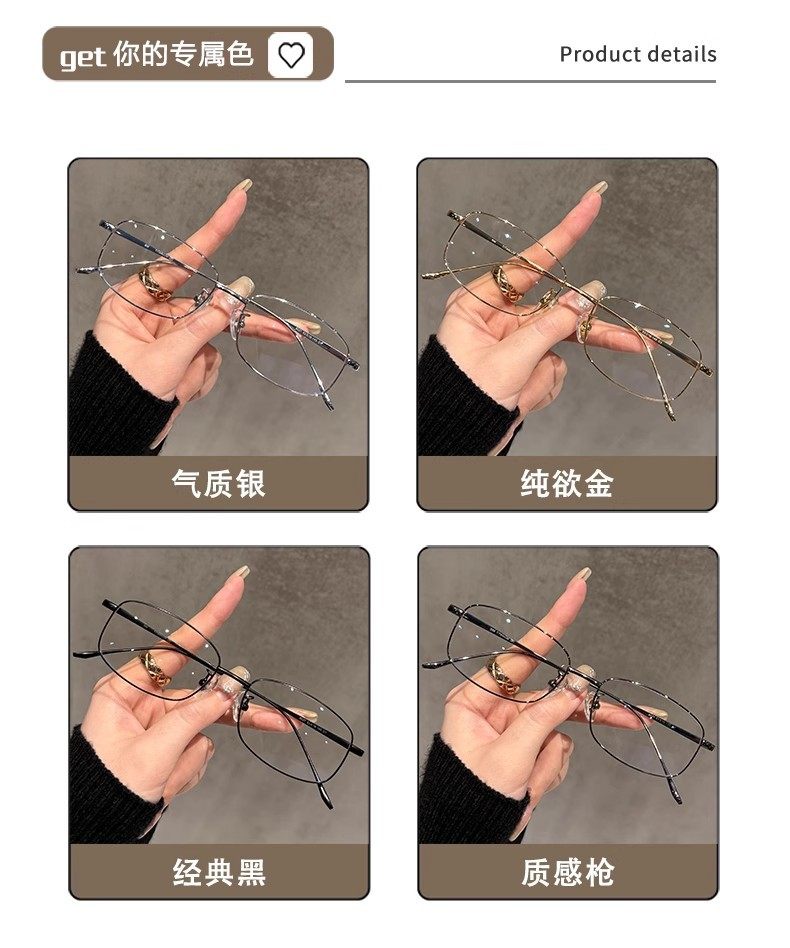 get 你的专属色

Product details

气质银

纯欲金

经典黑

质感枪