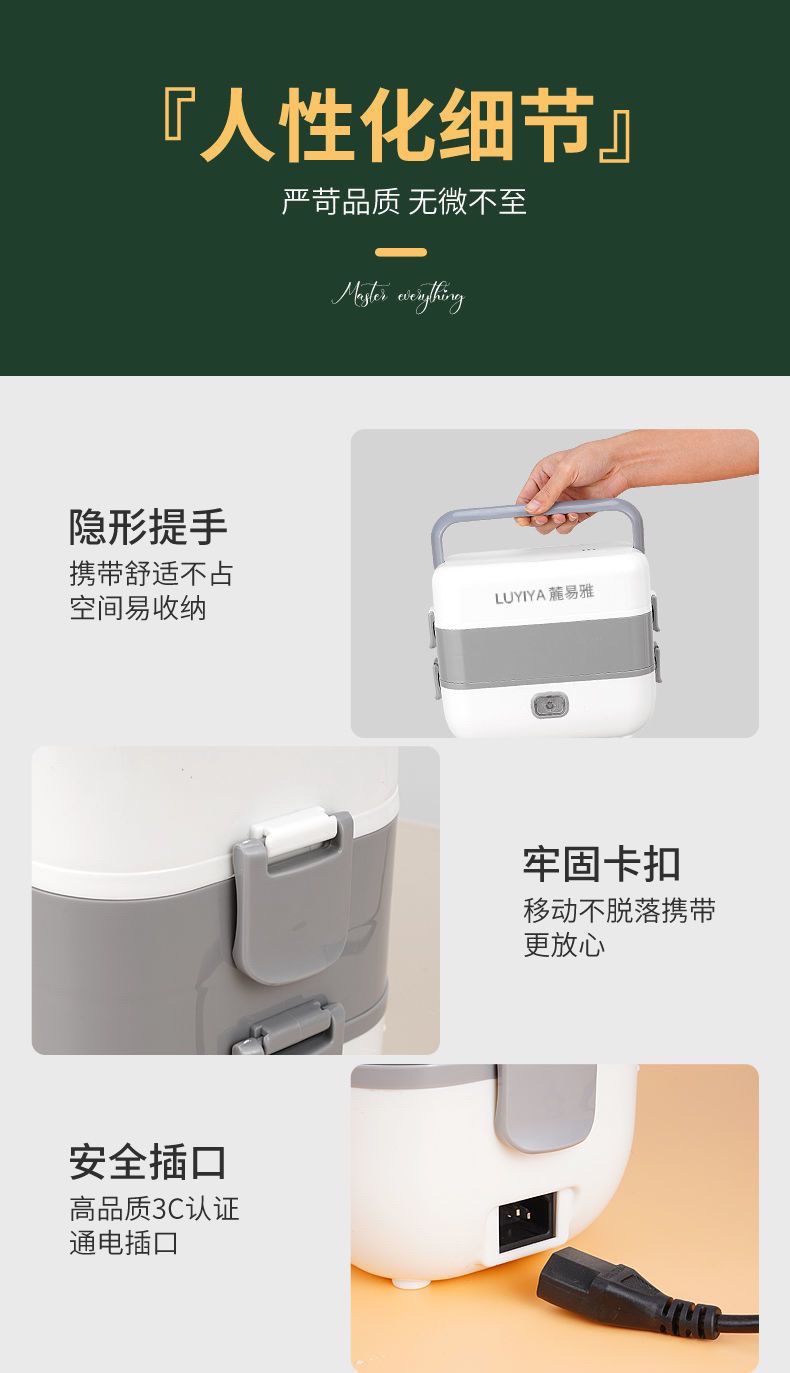 『人性化细节』

严苛品质 无微不至

Master everything

隐形提手

携带舒适不占空间易收纳

LUYIYA 麓易雅

牢固卡扣

移动不脱落携带更放心

安全插口

高品质3C认证通电插口