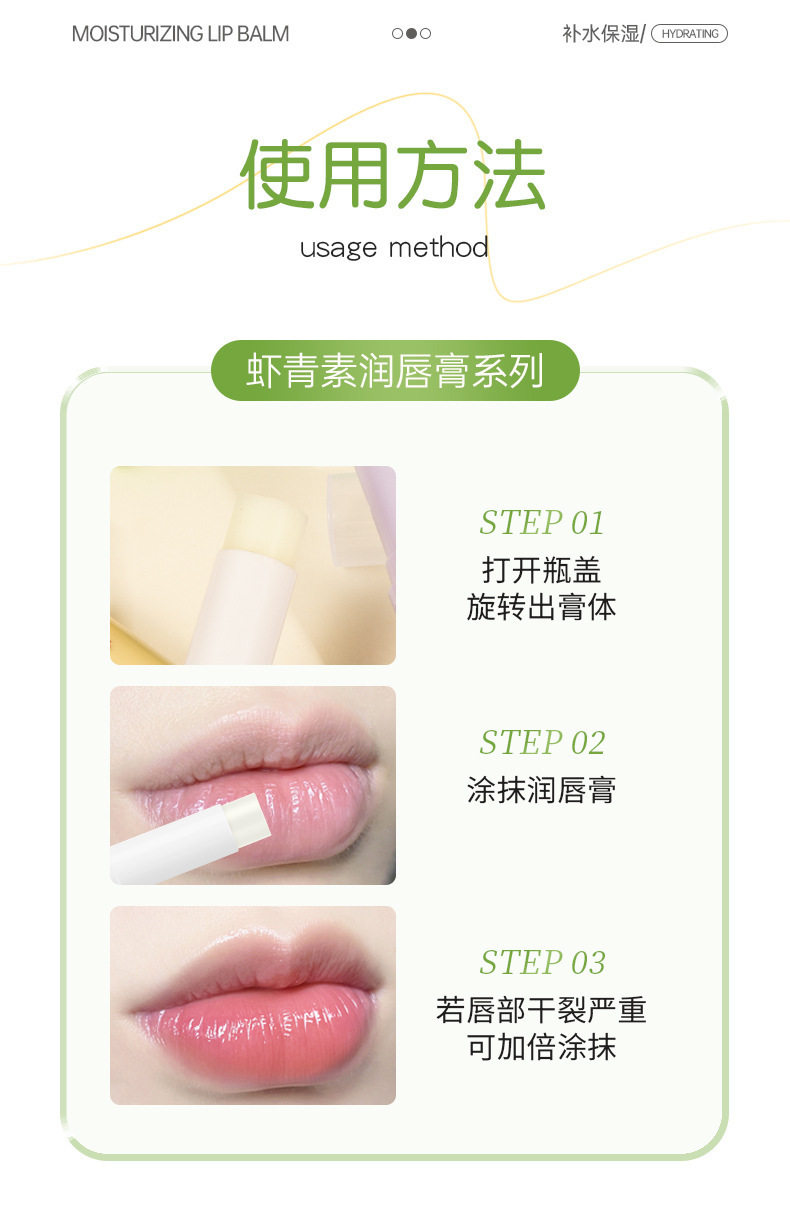 MOISTURIZING LIP BALM

补水保湿/ HYDRATING

使用方法

usage method

虾青素润唇膏系列

STEP 01

打开瓶盖
旋转出膏体

STEP 02

涂抹润唇膏

STEP 03

若唇部干裂严重
可加倍涂抹