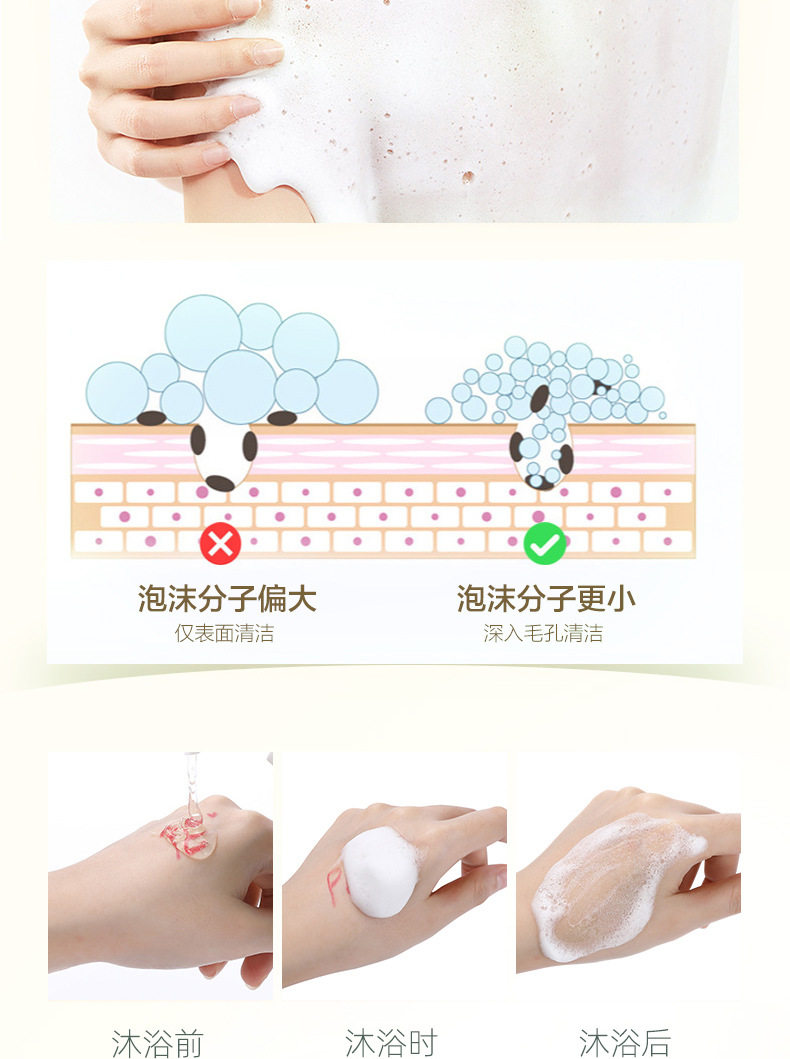 泡沫分子偏大
仅表面清洁

泡沫分子更小
深入毛孔清洁

沐浴前

沐浴时

沐浴后