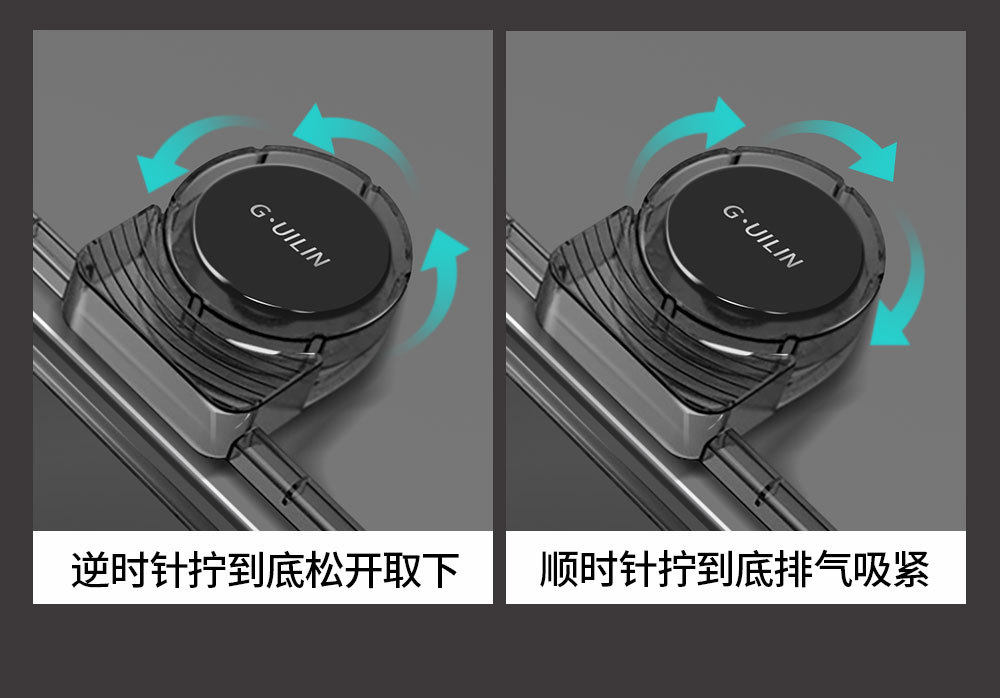 G·UILIN

逆时针拧到底松开取下

G·UILIN

顺时针拧到底排气吸紧