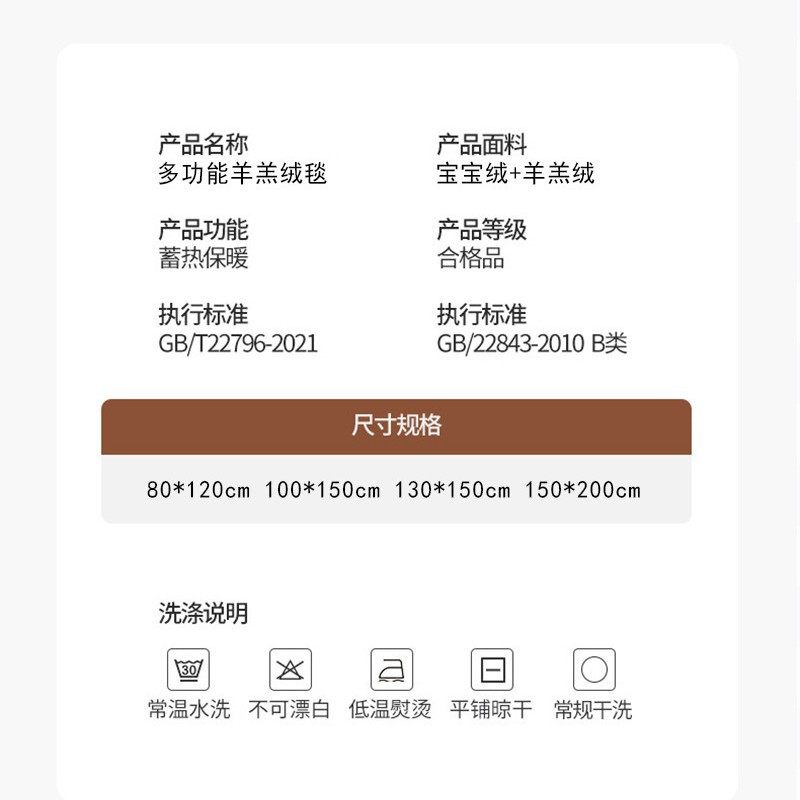 产品名称
多功能羊羔绒毯

产品功能
蓄热保暖

执行标准
GB/T22796-2021

产品面料
宝宝绒+羊羔绒

产品等级
合格品

执行标准
GB/22843-2010 B类

尺寸规格

80*120cm 100*150cm 130*150cm 150*200cm

洗涤说明

30

常温水洗 不可漂白 低温熨烫 平铺晾干 常规干洗