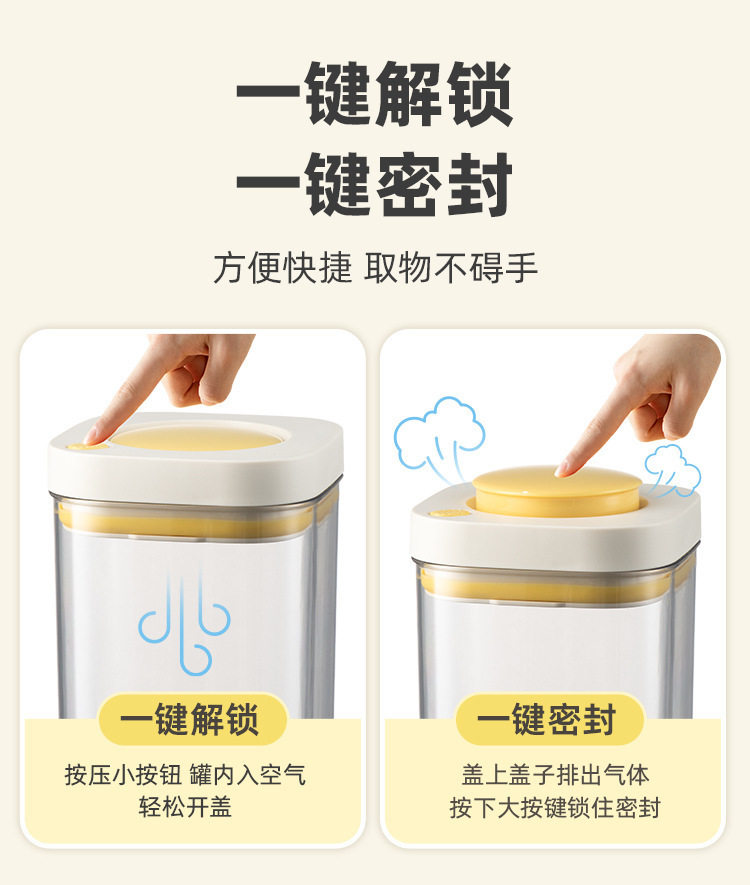 一键解锁
一键密封

方便快捷 取物不碍手

一键解锁

按压小按钮 罐内入空气
轻松开盖

一键密封

盖上盖子排出气体
按下大按键锁住密封