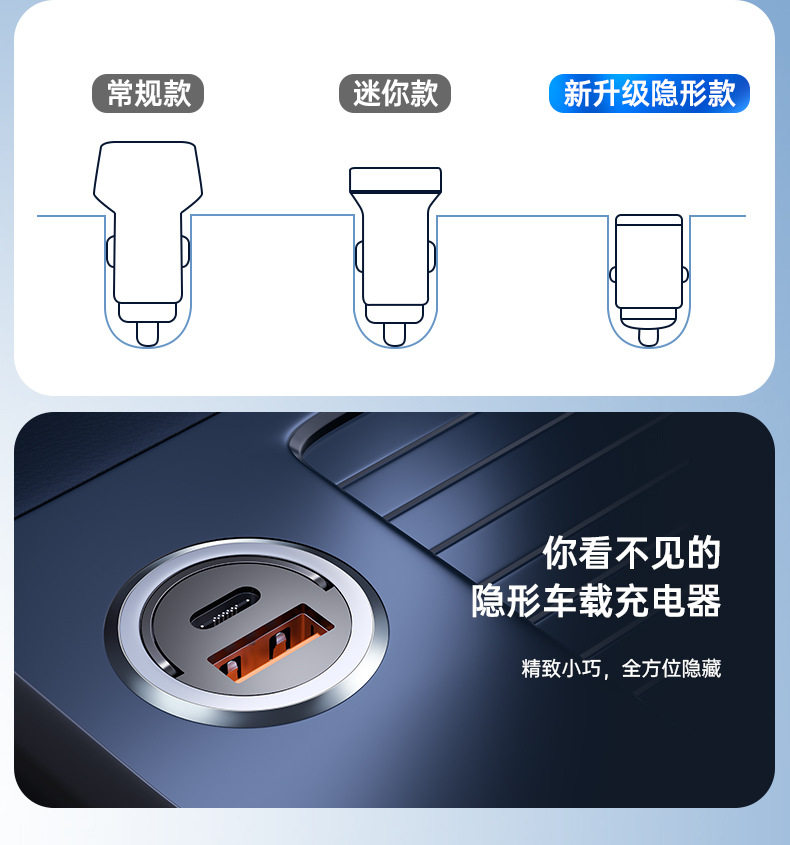 常规款

迷你款

新升级隐形款

你看不见的
隐形车载充电器

精致小巧，全方位隐藏