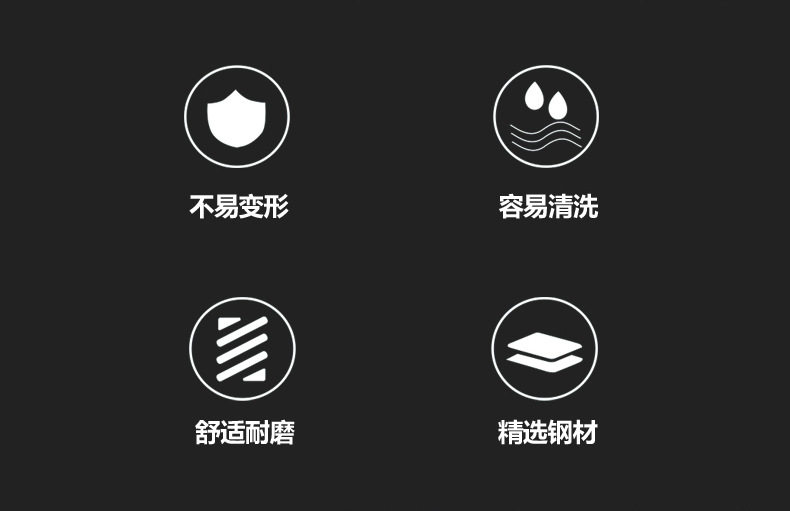 不易变形

容易清洗

舒适耐磨

精选钢材