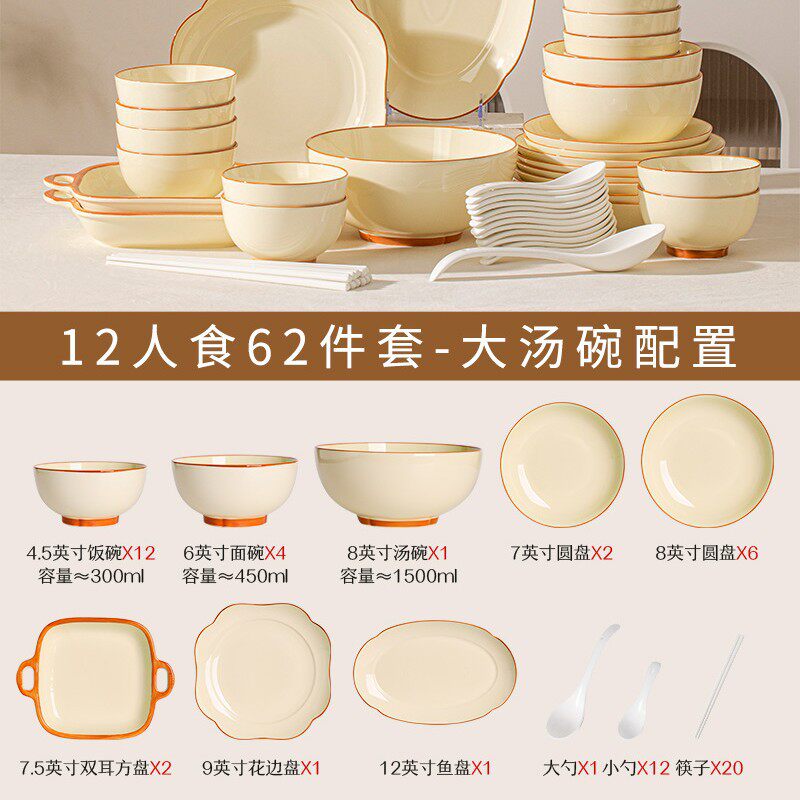 12人食62件套-大汤碗配置

4.5英寸饭碗X12
容量≈300ml

6英寸面碗X4
容量≈450ml

8英寸汤碗X1
容量≈1500ml

7英寸圆盘X2

8英寸圆盘X6

7.5英寸双耳方盘X2

9英寸花边盘X1

12英寸鱼盘X1

大勺X1 小勺X12 筷子X20