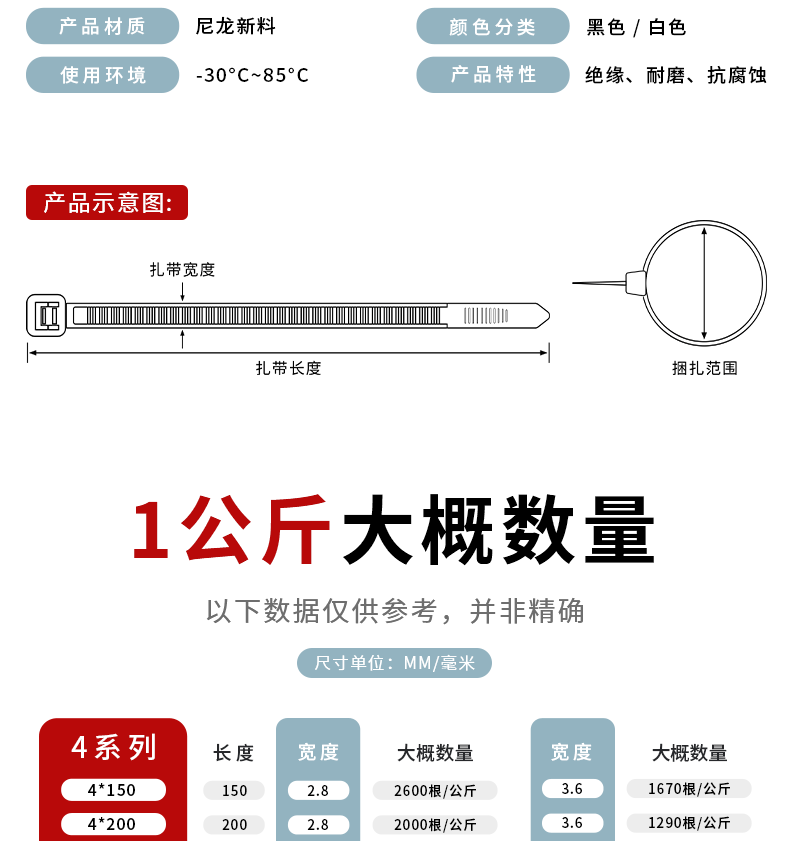 产品材质　尼龙新料
颜色分类　黑色 / 白色
使用环境　-30°C~85°C
产品特性　绝缘、耐磨、抗腐蚀

产品示意图:

扎带宽度

扎带长度

捆扎范围

1公斤大概数量

以下数据仅供参考，并非精确

尺寸单位：MM/毫米

| 4系列 | 长度 | 宽度 | 大概数量 | 宽度 | 大概数量 |
|---|---|---|---|---|---|
| 4*150 | 150 | 2.8 | 2600根/公斤 | 3.6 | 1670根/公斤 |
| 4*200 | 200 | 2.8 | 2000根/公斤 | 3.6 | 1290根/公斤 |