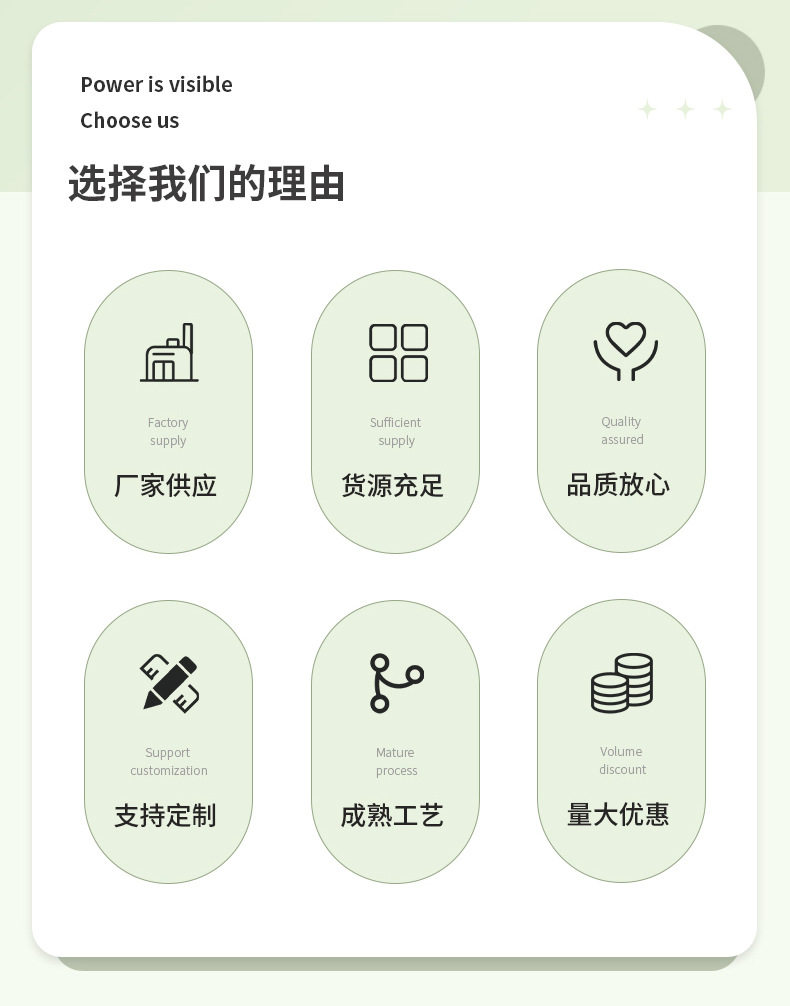 Power is visible
Choose us

选择我们的理由

Factory
supply
厂家供应

Sufficient
supply
货源充足

Quality
assured
品质放心

Support
customization
支持定制

Mature
process
成熟工艺

Volume
discount
量大优惠