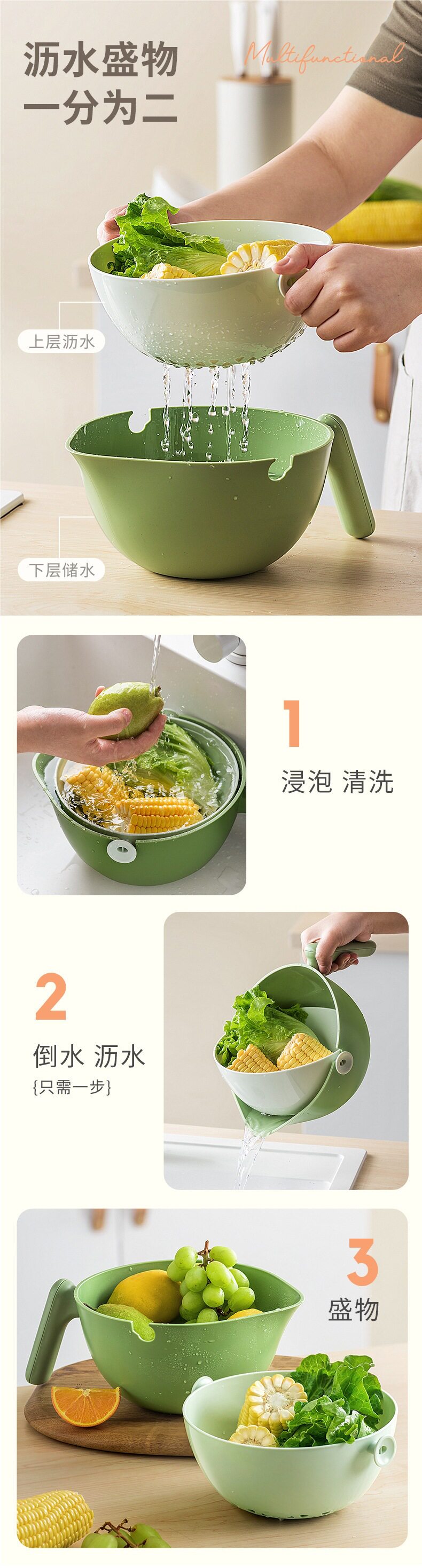 沥水盛物
一分为二

Multifunctional

上层沥水

下层储水

1
浸泡 清洗

2
倒水 沥水
{只需一步}

3
盛物