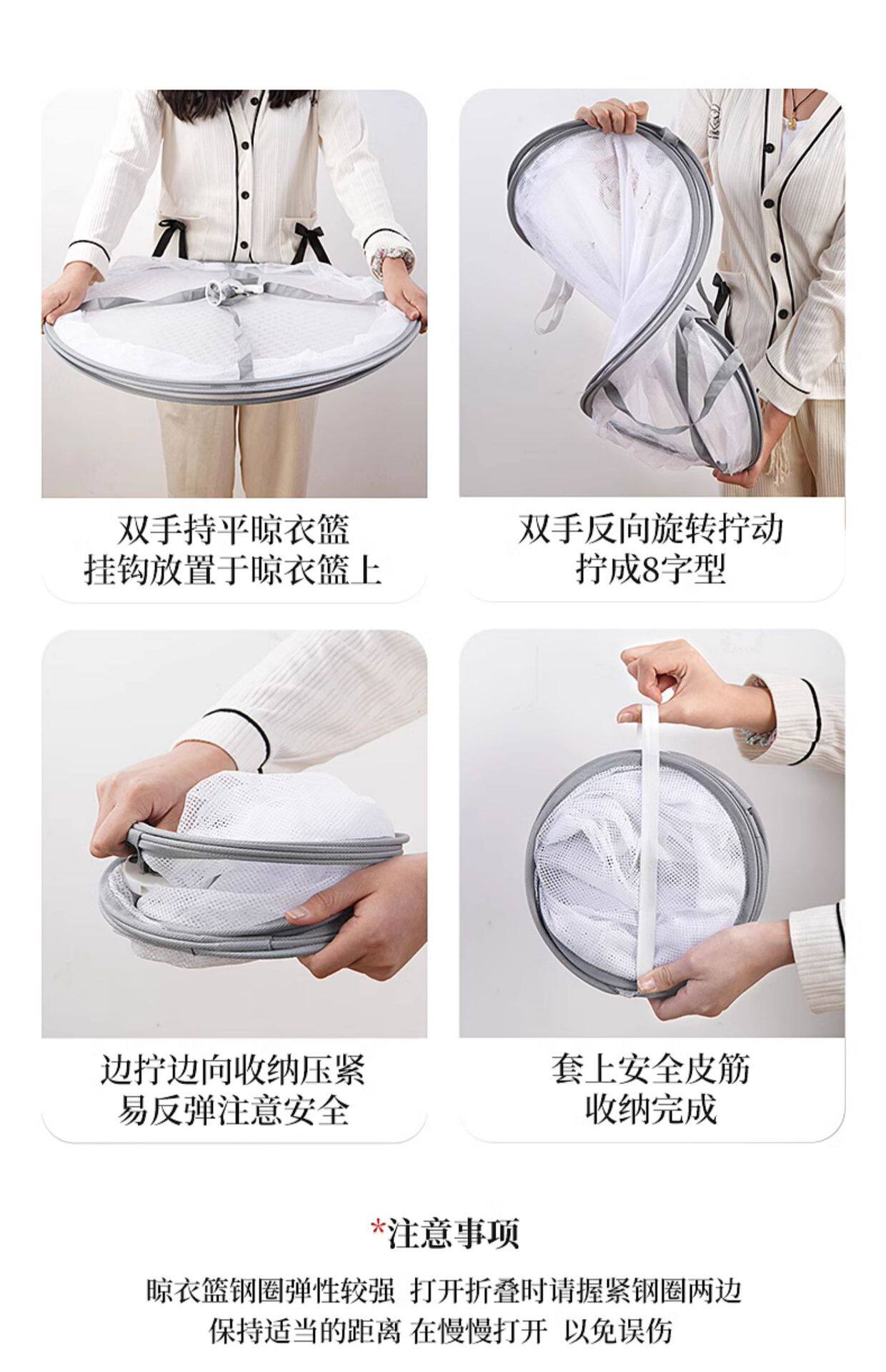 双手持平晾衣篮
挂钩放置于晾衣篮上

双手反向旋转拧动
拧成8字型

边拧边向收纳压紧
易反弹注意安全

套上安全皮筋
收纳完成

*注意事项

晾衣篮钢圈弹性较强 打开折叠时请握紧钢圈两边
保持适当的距离 在慢慢打开 以免误伤