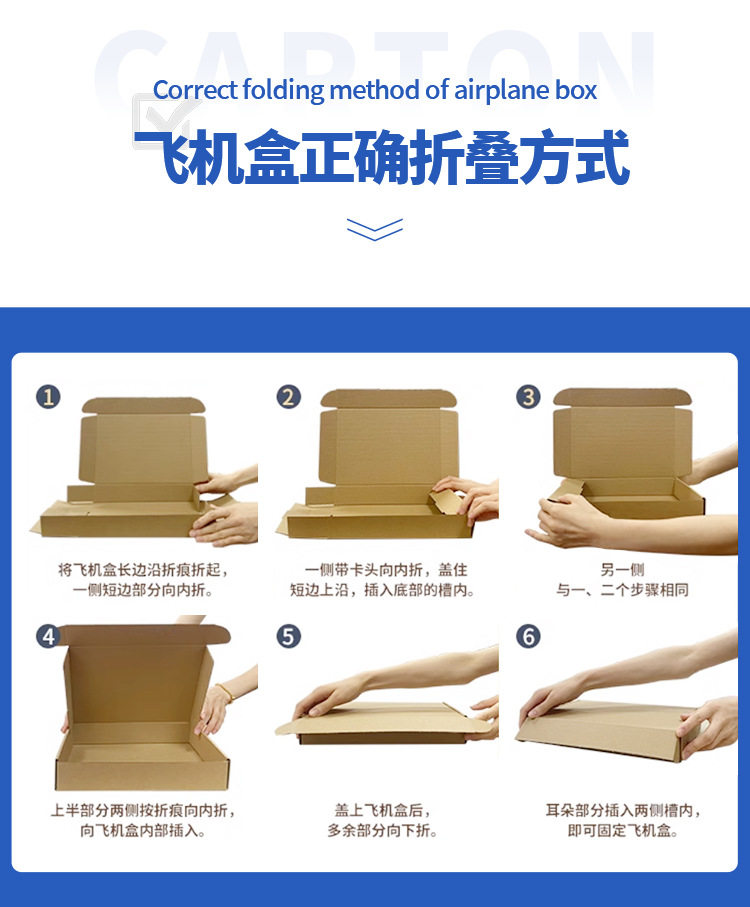 CARTON

Correct folding method of airplane box

飞机盒正确折叠方式

1
将飞机盒长边沿折痕折起，一侧短边部分向内折。

2
一侧带卡头向内折，盖住短边上沿，插入底部的槽内。

3
另一侧与一、二个步骤相同

4
上半部分两侧按折痕向内折，向飞机盒内部插入。

5
盖上飞机盒后，多余部分向下折。

6
耳朵部分插入两侧槽内，即可固定飞机盒。