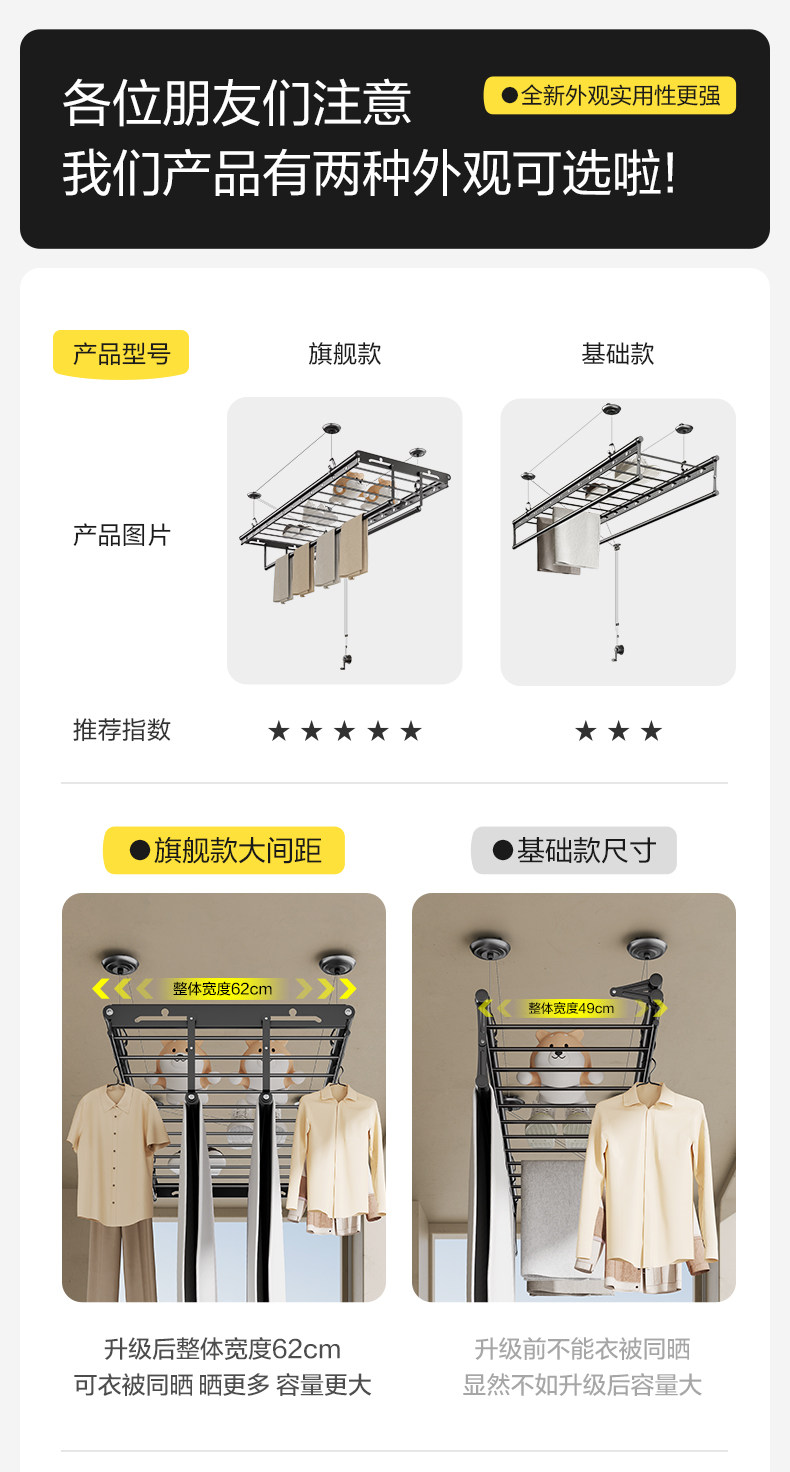 各位朋友们注意
我们产品有两种外观可选啦!

●全新外观实用性更强

| 产品型号 | 旗舰款 | 基础款 |
|---|---|---|
| 产品图片 | | |
| 推荐指数 | ★★★★★ | ★★★ |

●旗舰款大间距

整体宽度62cm

升级后整体宽度62cm
可衣被同晒 晒更多 容量更大

●基础款尺寸

整体宽度49cm

升级前不能衣被同晒
显然不如升级后容量大