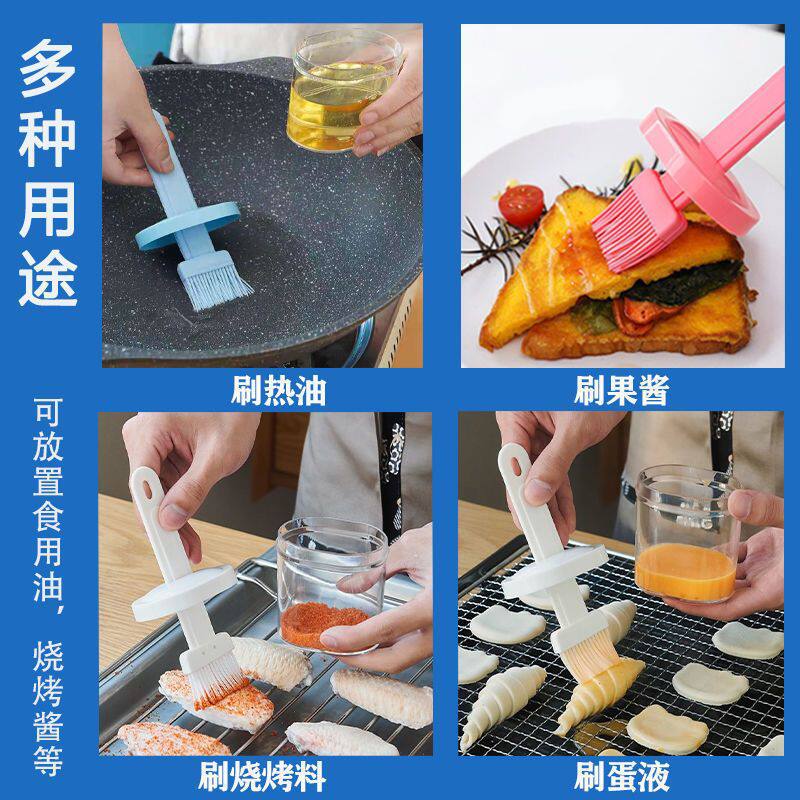 多种用途

刷热油

刷果酱

可放置食用油，烧烤酱等

刷烧烤料

刷蛋液