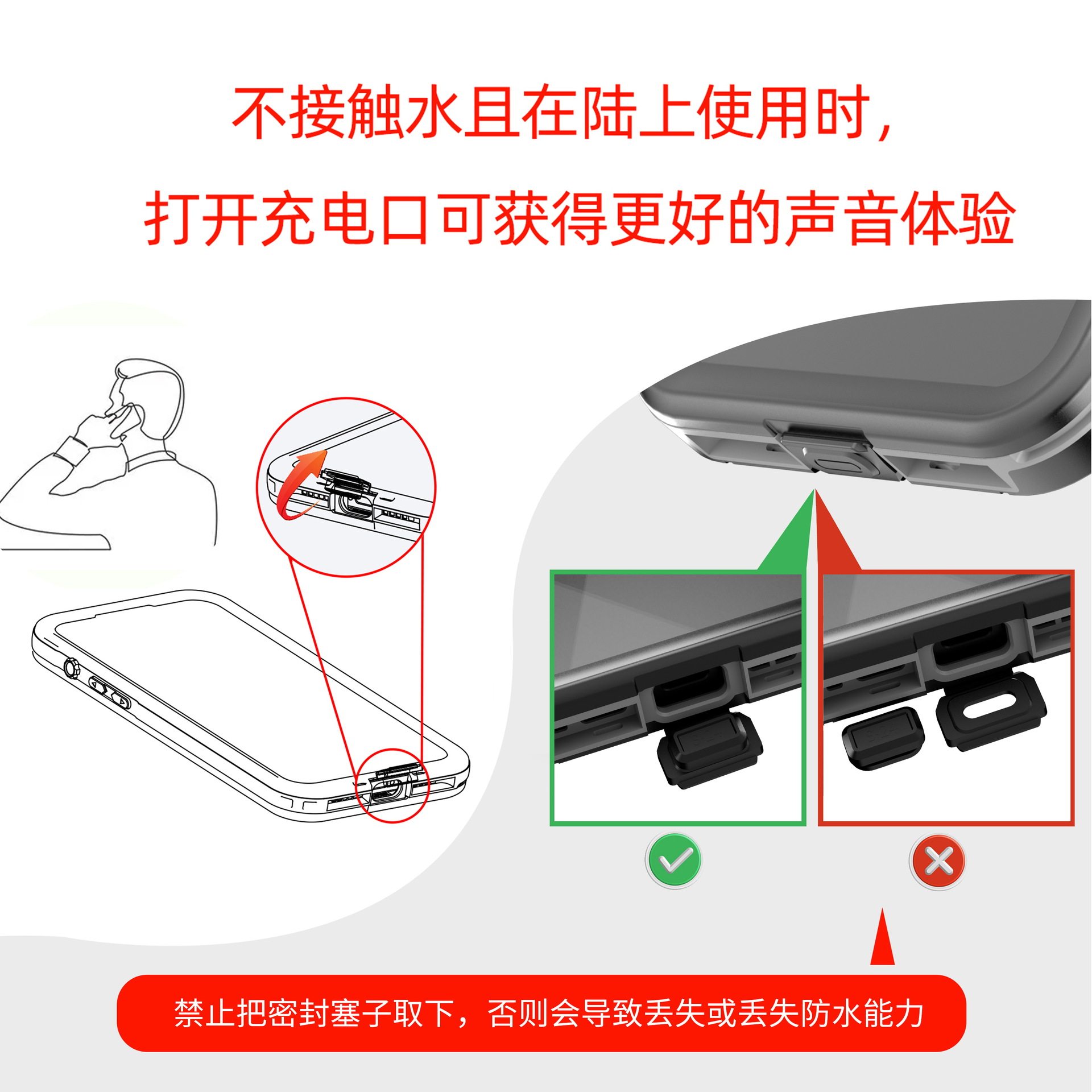 不接触水且在陆上使用时，

打开充电口可获得更好的声音体验

禁止把密封塞子取下，否则会导致丢失或丢失防水能力