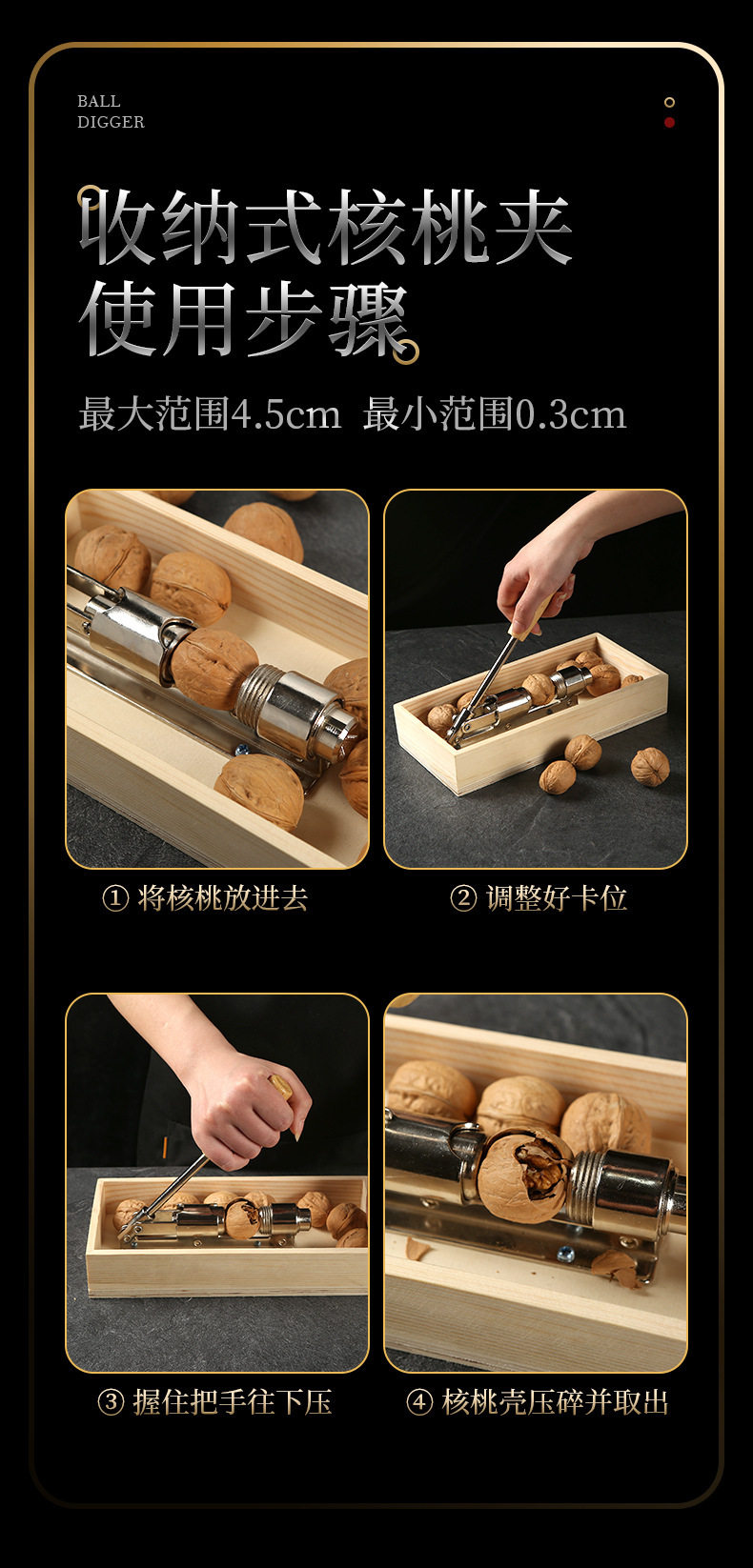 BALL
DIGGER

收纳式核桃夹
使用步骤

最大范围4.5cm 最小范围0.3cm

① 将核桃放进去

② 调整好卡位

③ 握住把手往下压

④ 核桃壳压碎并取出