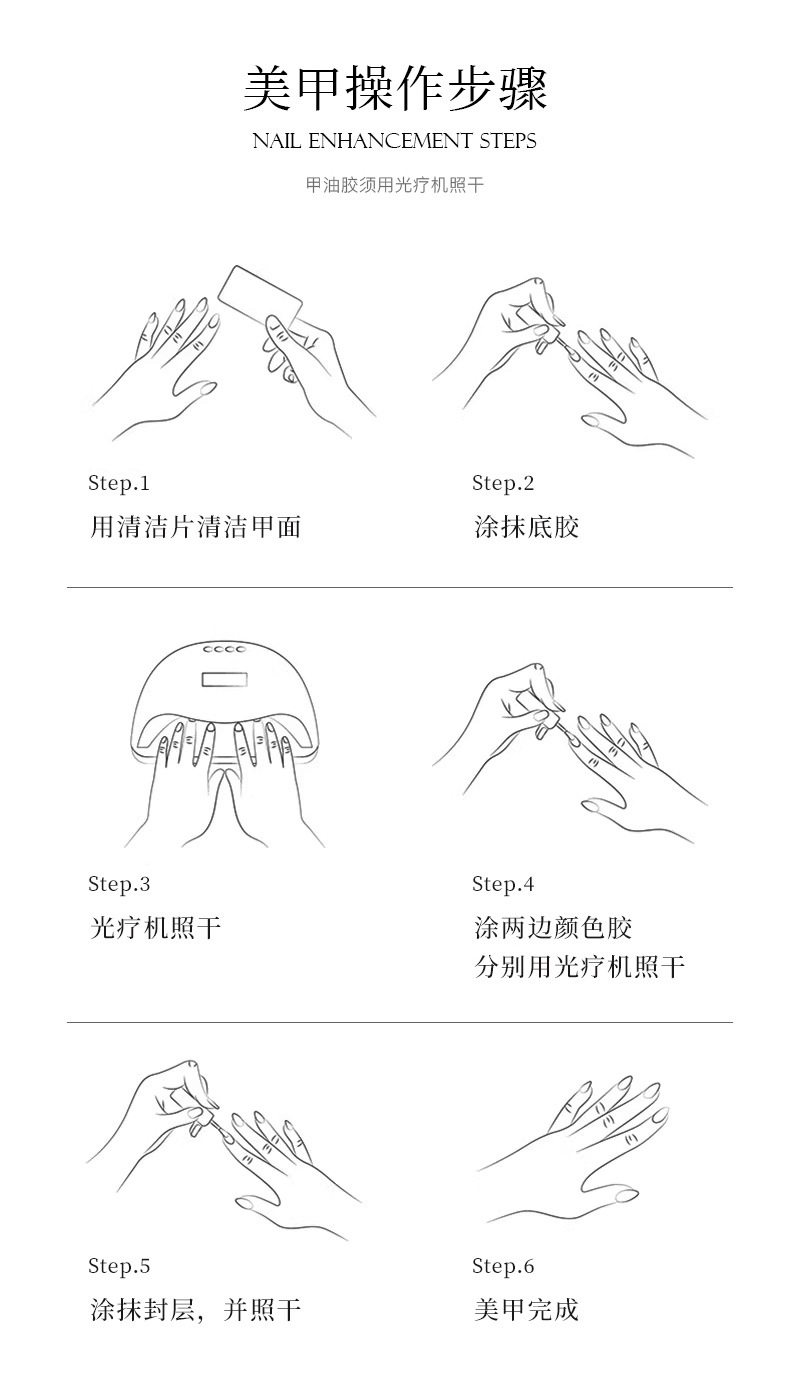 美甲操作步骤

NAIL ENHANCEMENT STEPS

甲油胶须用光疗机照干

Step.1

用清洁片清洁甲面

Step.2

涂抹底胶

Step.3

光疗机照干

Step.4

涂两边颜色胶
分别用光疗机照干

Step.5

涂抹封层，并照干

Step.6

美甲完成