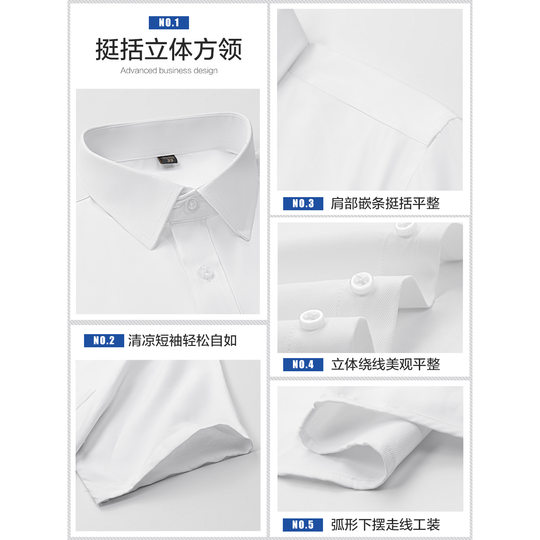 NO.1
挺括立体方领
Advanced business design

NO.2 清凉短袖轻松自如

NO.3 肩部嵌条挺括平整

NO.4 立体绕线美观平整

NO.5 弧形下摆走线工装